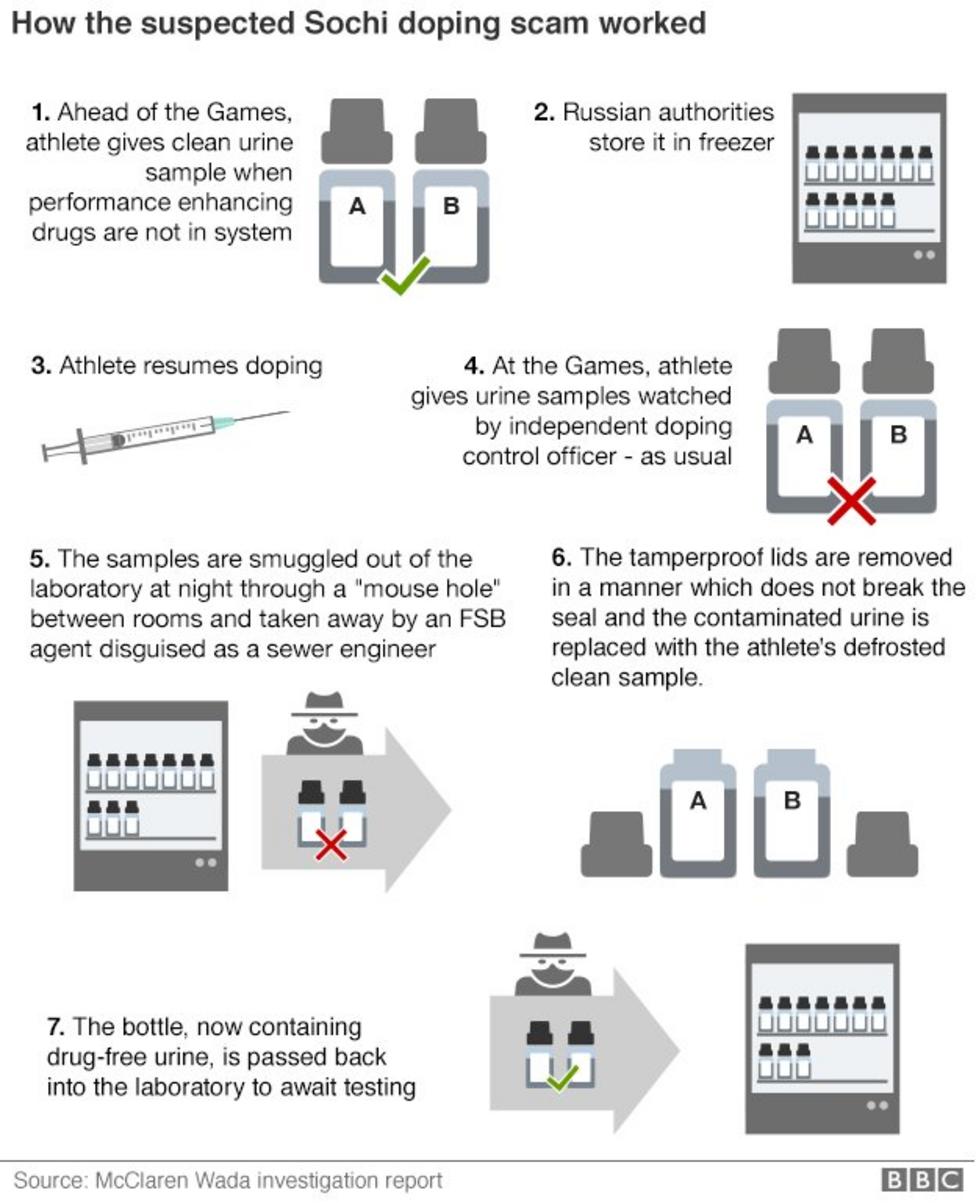 How the suspected Sochi doping scam worked

1. Ahead of the Games, athlete gives clean urine sample when performance enhancing drugs are not in system

A B

2. Russian authorities store it in freezer

3. Athlete resumes doping

4. At the Games, athlete gives urine samples watched by independent doping control officer - as usual

A B

5. The samples are smuggled out of the laboratory at night through a "mouse hole" between rooms and taken away by an FSB agent disguised as a sewer engineer

6. The tamperproof lids are removed in a manner which does not break the seal and the contaminated urine is replaced with the athlete's defrosted clean sample.

A B

7. The bottle, now containing drug-free urine, is passed back into the laboratory to await testing

Source: McClaren Wada investigation report

BBC