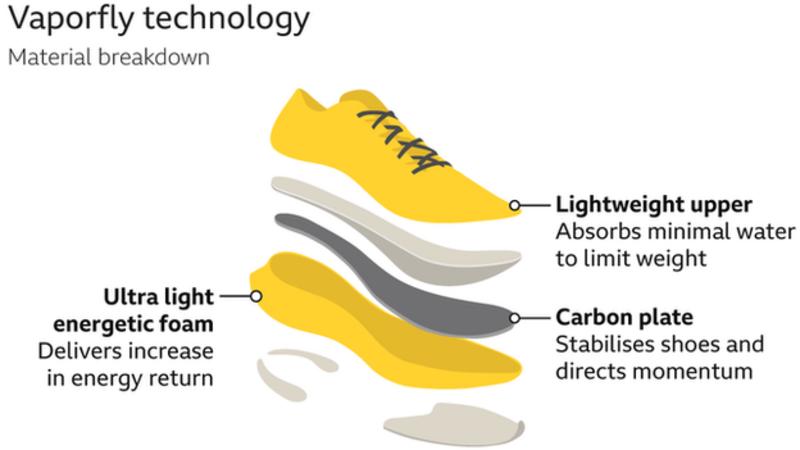 Vaporfly technology
Material breakdown

Lightweight upper
Absorbs minimal water to limit weight

Ultra light energetic foam
Delivers increase in energy return

Carbon plate
Stabilises shoes and directs momentum