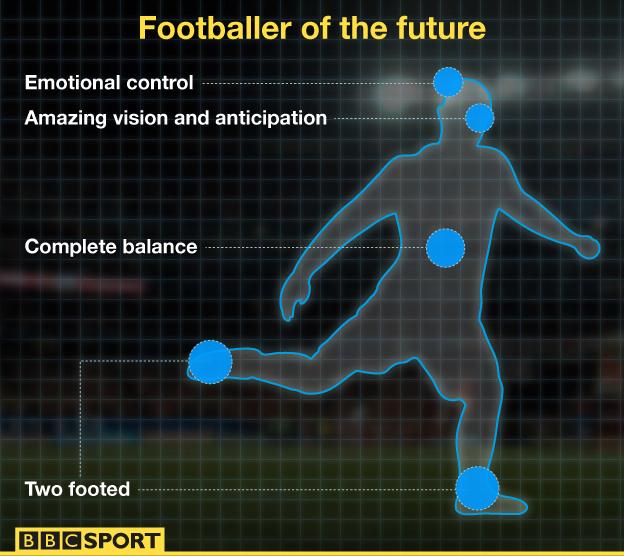 Footballer of the future

Emotional control

Amazing vision and anticipation

Complete balance

Two footed

BBC SPORT