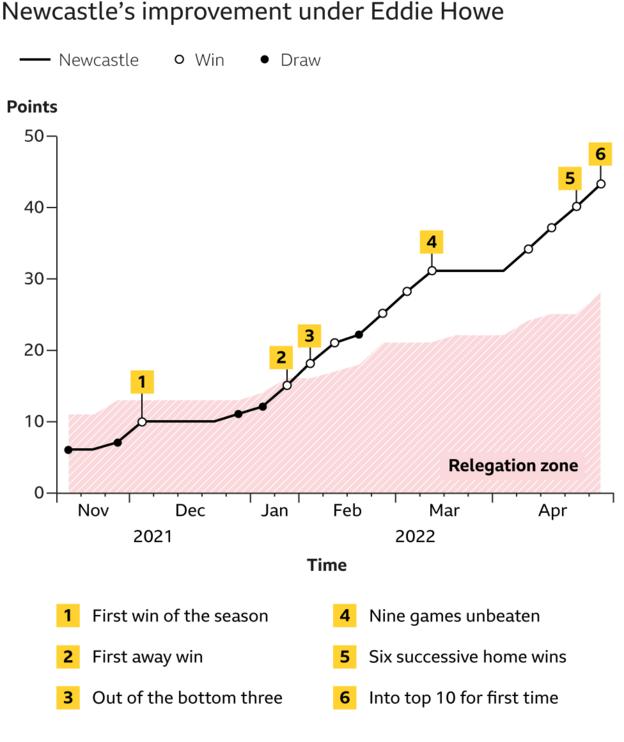 Newcastle's improvement under Eddie Howe

Newcastle   Win   Draw

Points

50
40
30
20
10
0

1
2
3
4
5
6

Relegation zone

Nov   Dec   Jan   Feb   Mar   Apr
2021   2022

Time

1 First win of the season
2 First away win
3 Out of the bottom three

4 Nine games unbeaten
5 Six successive home wins
6 Into top 10 for first time