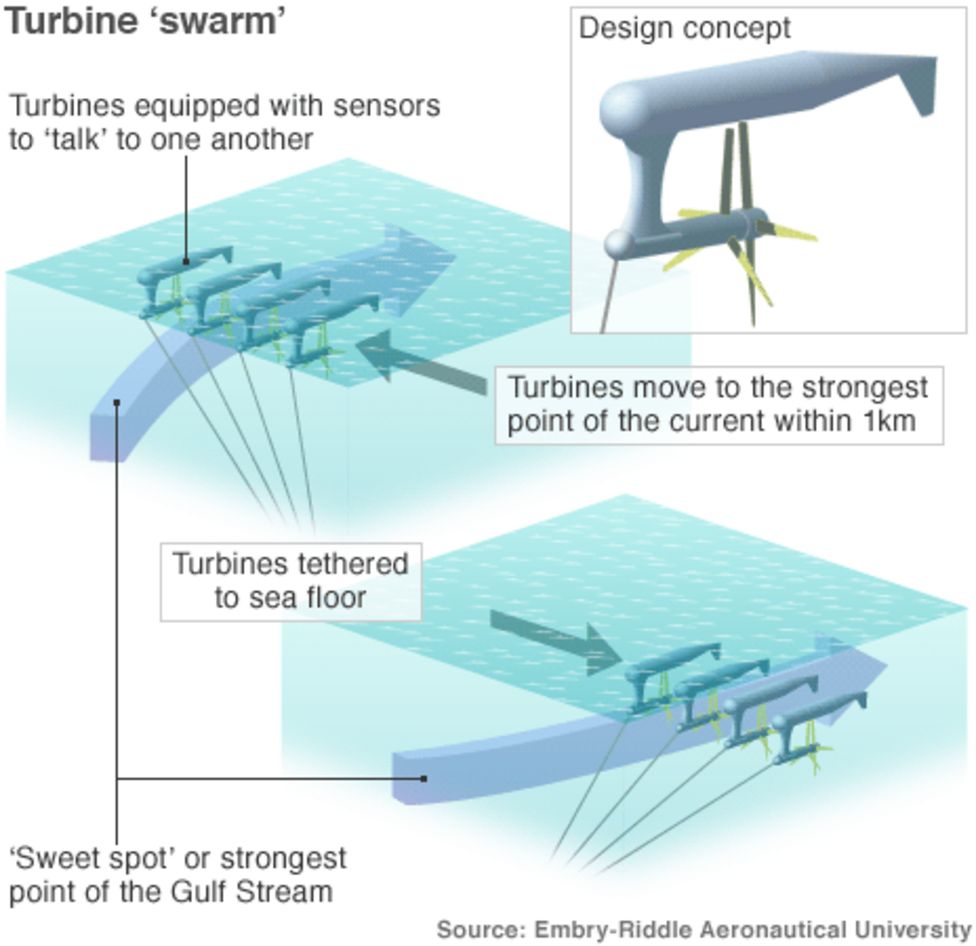 Turbine ‘swarm’

Design concept

Turbines equipped with sensors to ‘talk’ to one another

Turbines move to the strongest point of the current within 1km

Turbines tethered to sea floor

‘Sweet spot’ or strongest point of the Gulf Stream

Source: Embry-Riddle Aeronautical University