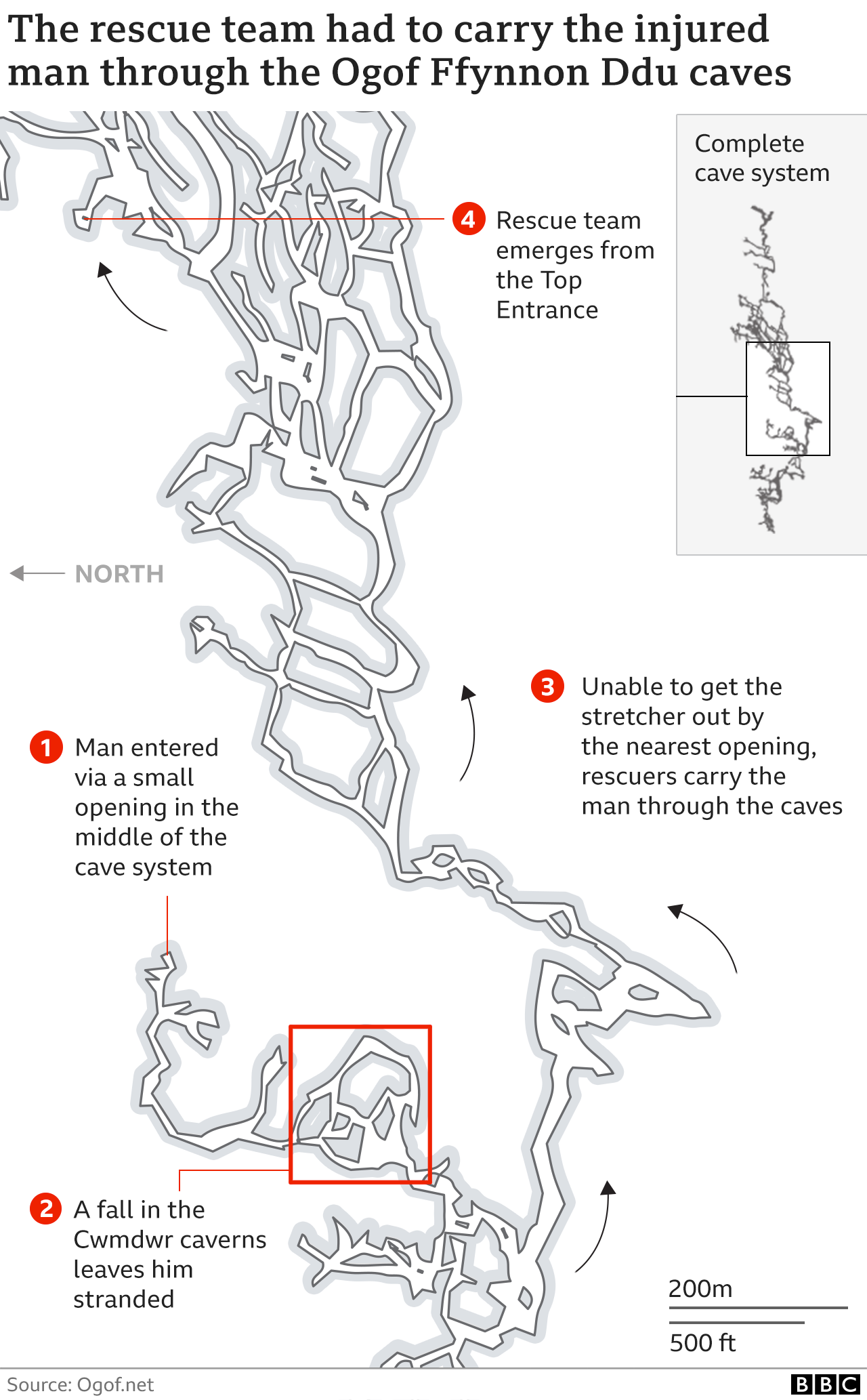 The rescue team had to carry the injured man through the Ogof Ffynnon Ddu caves

Complete cave system

4 Rescue team emerges from the Top Entrance

NORTH

3 Unable to get the stretcher out by the nearest opening, rescuers carry the man through the caves

1 Man entered via a small opening in the middle of the cave system

2 A fall in the Cwmdwr caverns leaves him stranded

200m

500 ft

Source: Ogof.net

BBC