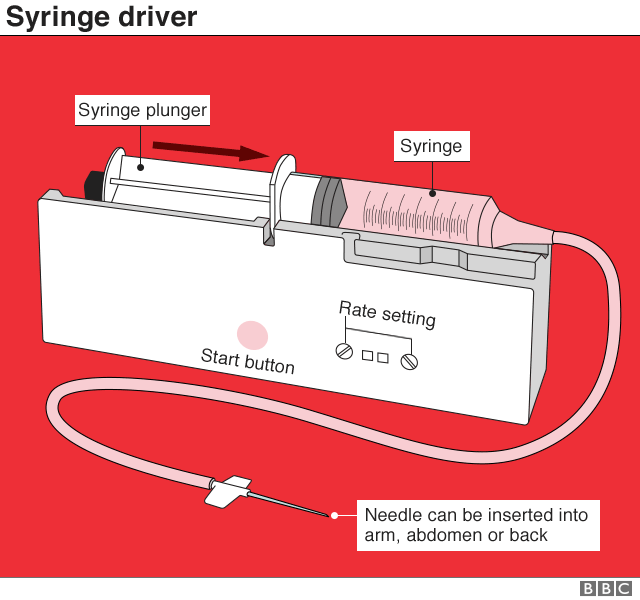 Syringe driver

Syringe plunger

Syringe

Rate setting

Start button

Needle can be inserted into arm, abdomen or back

BBC