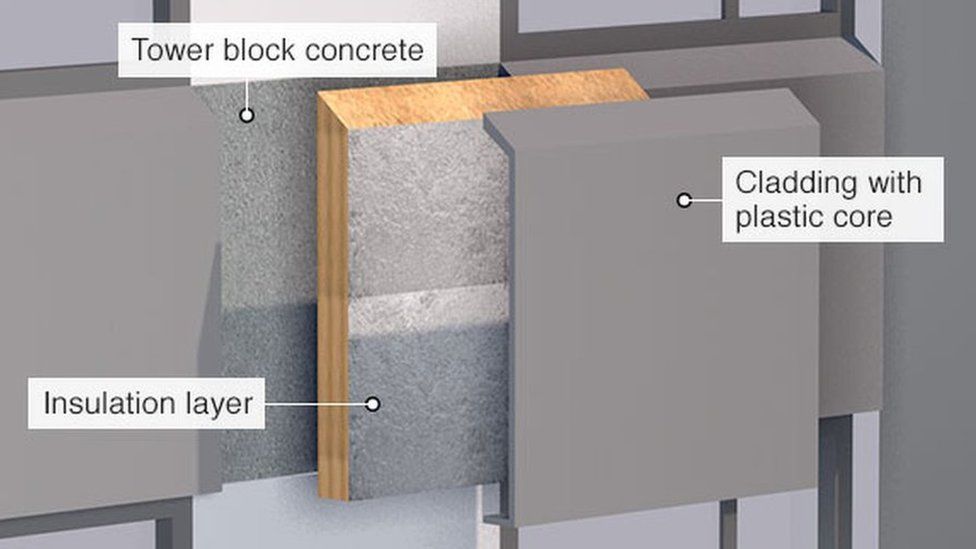 Tower block concrete

Cladding with plastic core

Insulation layer