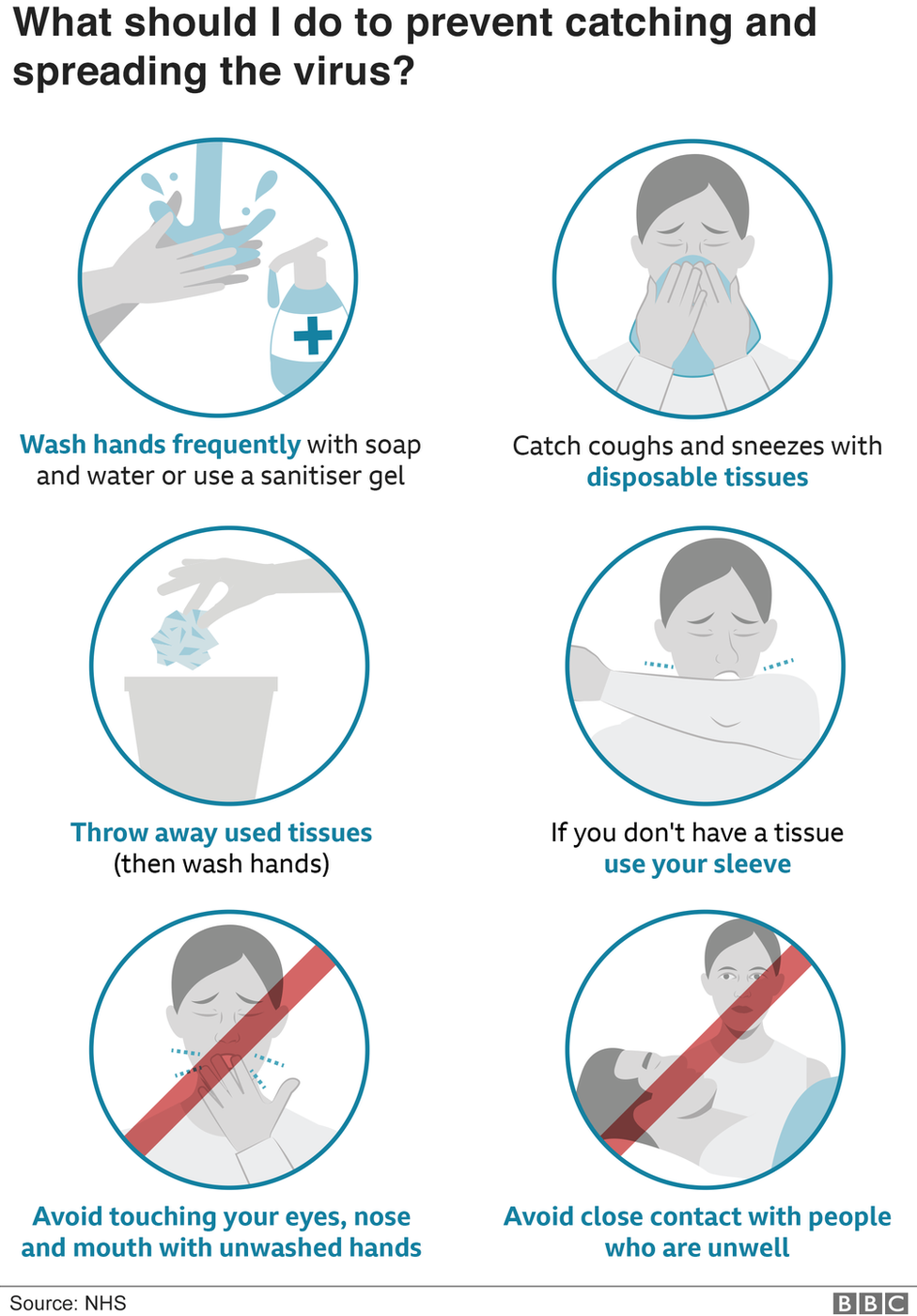 What should I do to prevent catching and spreading the virus?

Wash hands frequently with soap and water or use a sanitiser gel

Catch coughs and sneezes with disposable tissues

Throw away used tissues (then wash hands)

If you don't have a tissue use your sleeve

Avoid touching your eyes, nose and mouth with unwashed hands

Avoid close contact with people who are unwell

Source: NHS

BBC