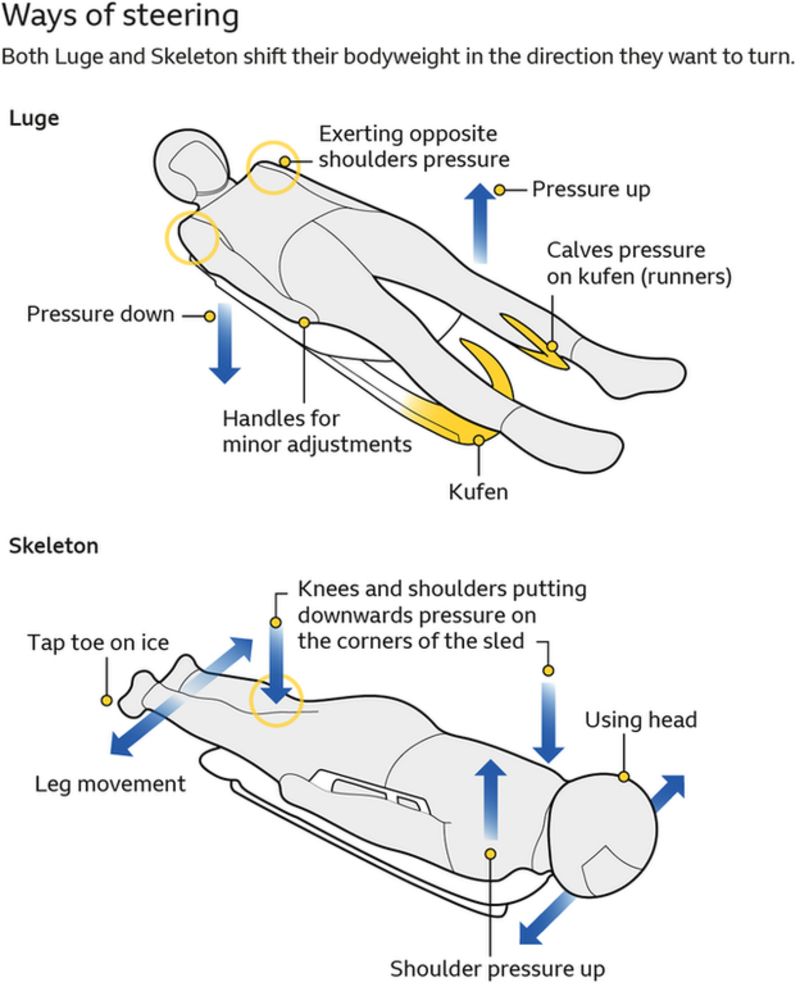 Ways of steering

Both Luge and Skeleton shift their bodyweight in the direction they want to turn.

Luge

Exerting opposite shoulders pressure

Pressure up

Calves pressure on kufen (runners)

Pressure down

Handles for minor adjustments

Kufen

Skeleton

Knees and shoulders putting downwards pressure on the corners of the sled

Tap toe on ice

Using head

Leg movement

Shoulder pressure up