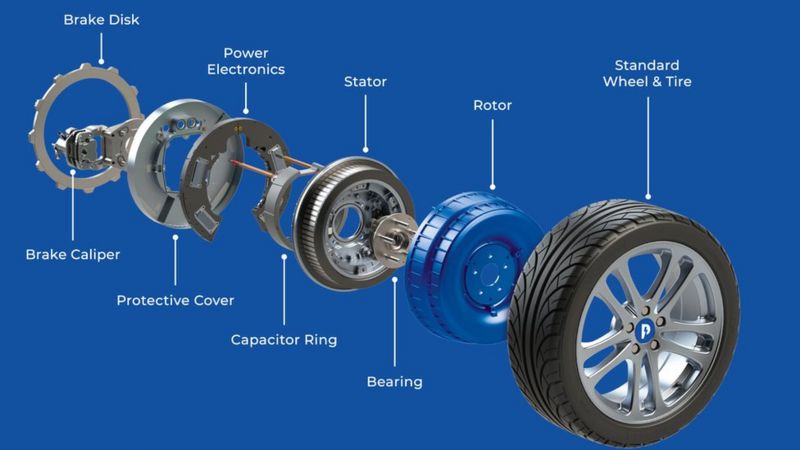 Brake Disk

Power Electronics

Stator

Rotor

Standard Wheel & Tire

Brake Caliper

Protective Cover

Capacitor Ring

Bearing

P