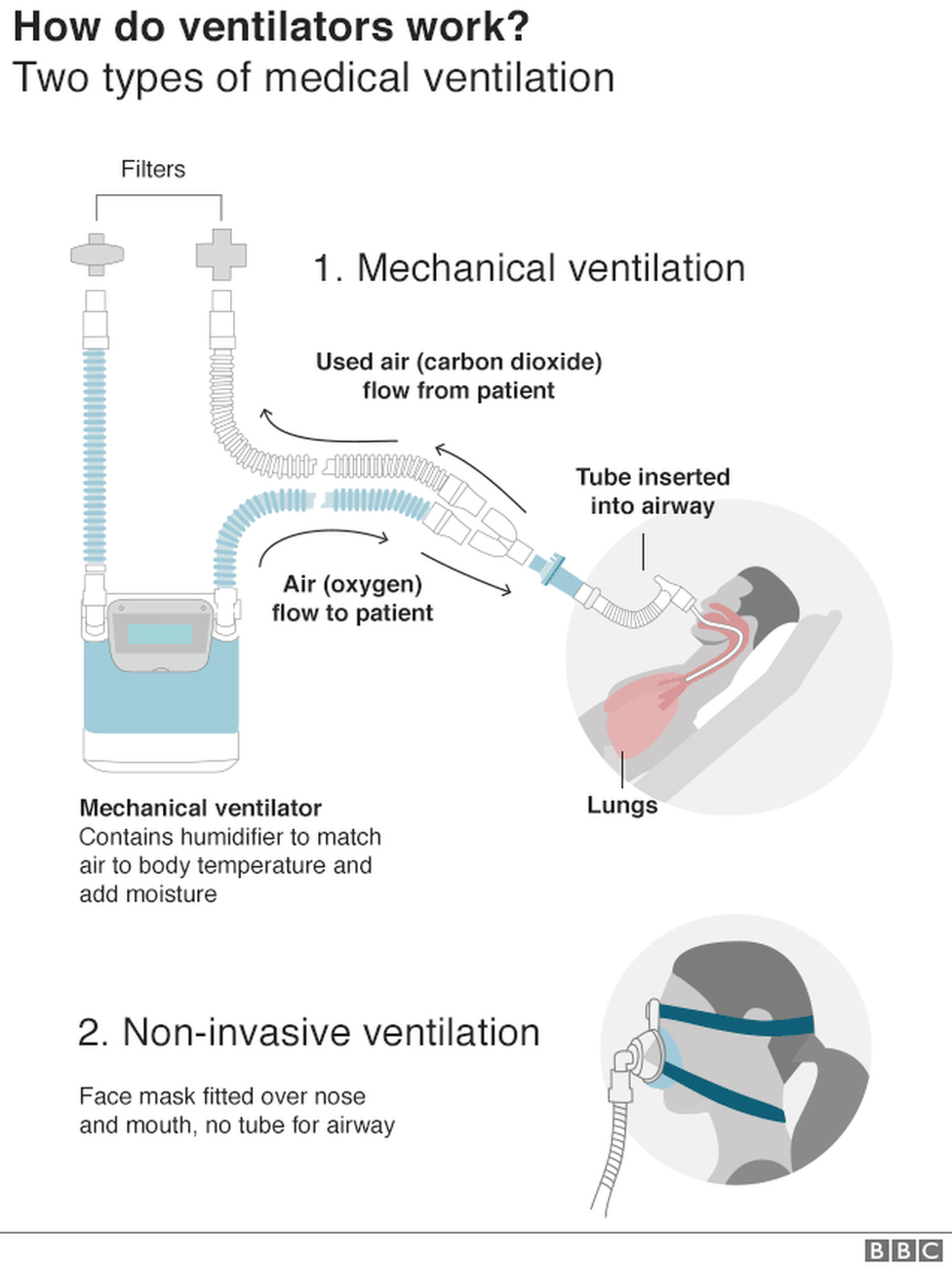 How do ventilators work?
Two types of medical ventilation

Filters

1. Mechanical ventilation

Used air (carbon dioxide) flow from patient

Tube inserted into airway

Air (oxygen) flow to patient

Lungs

Mechanical ventilator
Contains humidifier to match air to body temperature and add moisture

2. Non-invasive ventilation

Face mask fitted over nose and mouth, no tube for airway

BBC