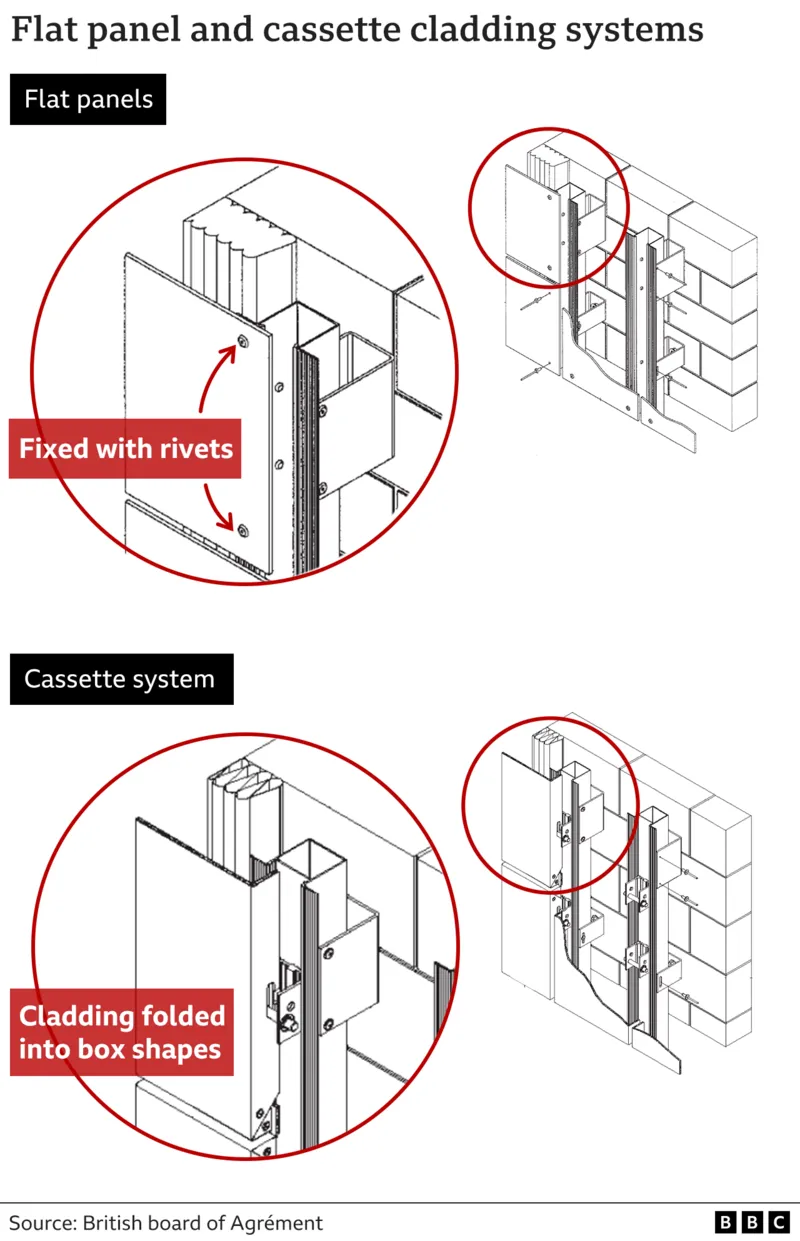 Flat panel and cassette cladding systems

Flat panels

Fixed with rivets

Cassette system

Cladding folded into box shapes

Source: British board of Agrément

BBC