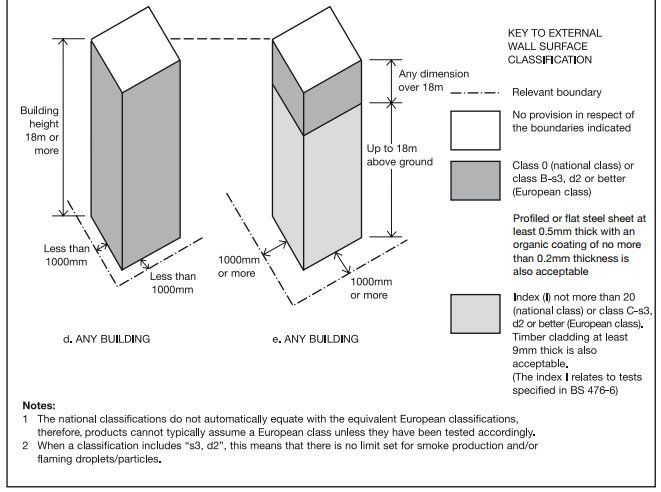 Building height 18m or more

Less than 1000mm

Less than 1000mm

d. ANY BUILDING

Any dimension over 18m

Up to 18m above ground

1000mm or more

1000mm or more

e. ANY BUILDING

KEY TO EXTERNAL WALL SURFACE CLASSIFICATION

Relevant boundary

No provision in respect of the boundaries indicated

Class 0 (national class) or class B-s3, d2 or better (European class)

Profiled or flat steel sheet at least 0.5mm thick with an organic coating of no more than 0.2mm thickness is also acceptable

Index (I) not more than 20 (national class) or class C-s3, d2 or better (European class). Timber cladding at least 9mm thick is also acceptable.
(The index I relates to tests specified in BS 476-6)

Notes:
1 The national classifications do not automatically equate with the equivalent European classifications, therefore, products cannot typically assume a European class unless they have been tested accordingly.
2 When a classification includes "s3, d2", this means that there is no limit set for smoke production and/or flaming droplets/particles.