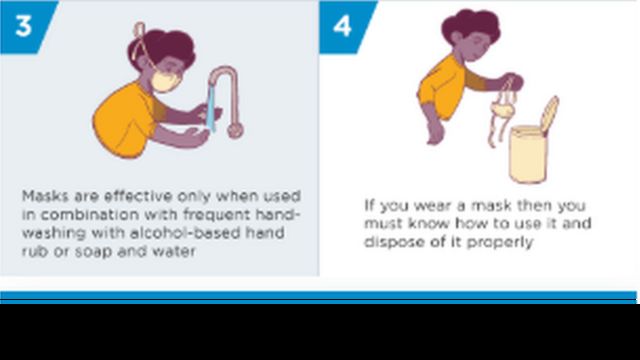 3

Masks are effective only when used in combination with frequent hand-washing with alcohol-based hand rub or soap and water

4

If you wear a mask then you must know how to use it and dispose of it properly