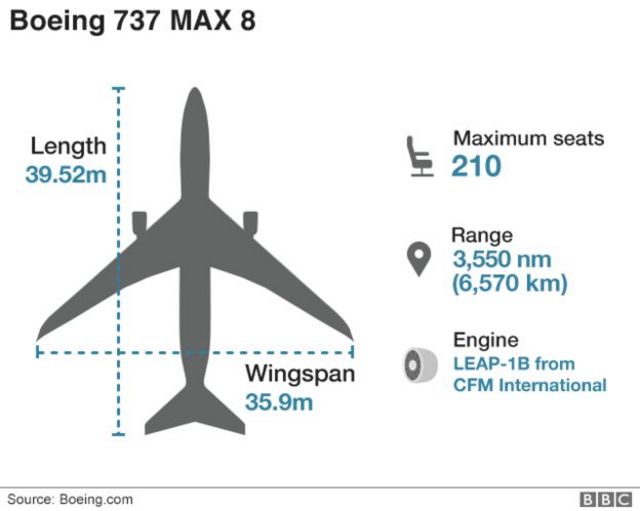 Boeing 737 MAX 8

Length
39.52m

Wingspan
35.9m

Maximum seats
210

Range
3,550 nm
(6,570 km)

Engine
LEAP-1B from
CFM International

Source: Boeing.com

BBC