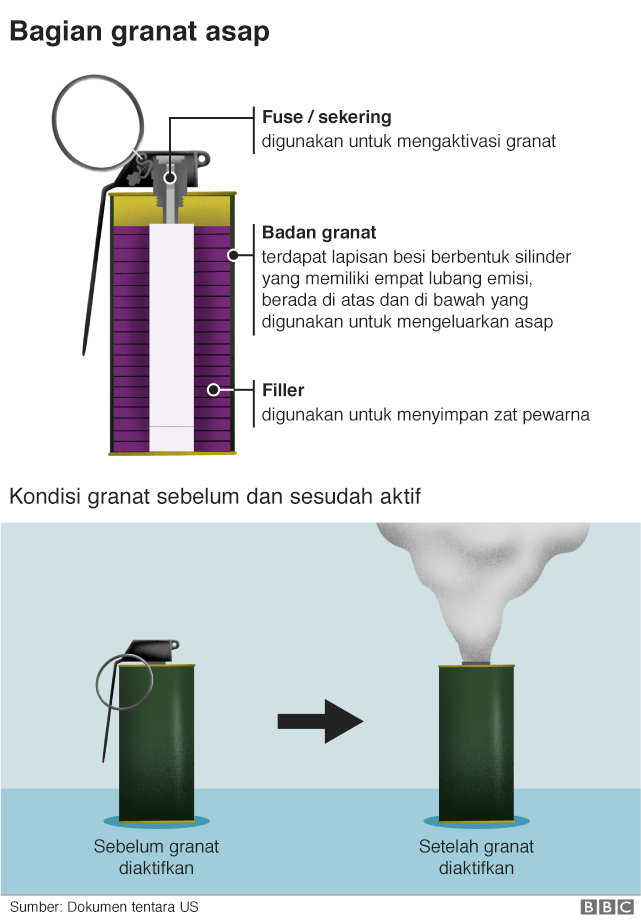 Bagian granat asap

Fuse / sekering
digunakan untuk mengaktivasi granat

Badan granat
terdapat lapisan besi berbentuk silinder yang memiliki empat lubang emisi, berada di atas dan di bawah yang digunakan untuk mengeluarkan asap

Filler
digunakan untuk menyimpan zat pewarna

Kondisi granat sebelum dan sesudah aktif

Sebelum granat diaktifkan

Setelah granat diaktifkan

Sumber: Dokumen tentara US

BBC