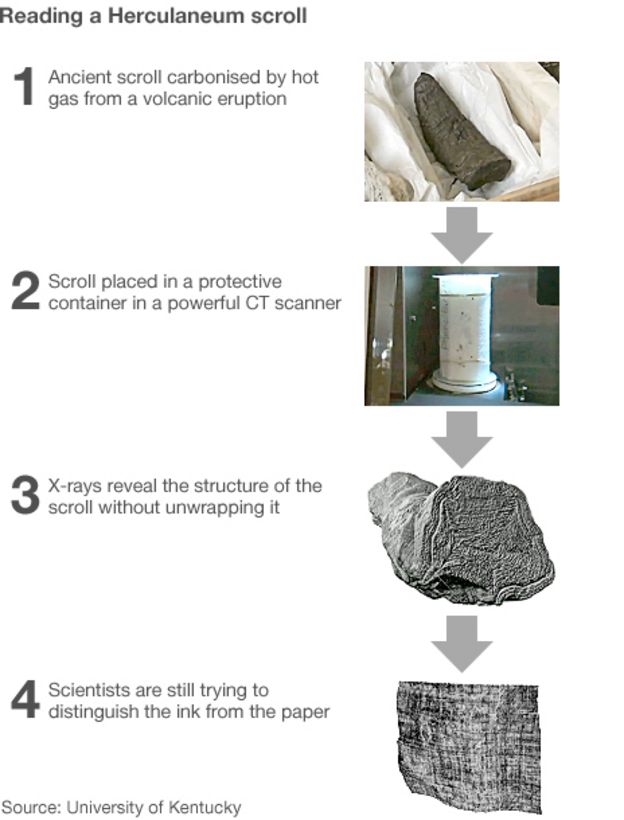 Reading a Herculaneum scroll

1 Ancient scroll carbonised by hot gas from a volcanic eruption

2 Scroll placed in a protective container in a powerful CT scanner

3 X-rays reveal the structure of the scroll without unwrapping it

4 Scientists are still trying to distinguish the ink from the paper

Source: University of Kentucky