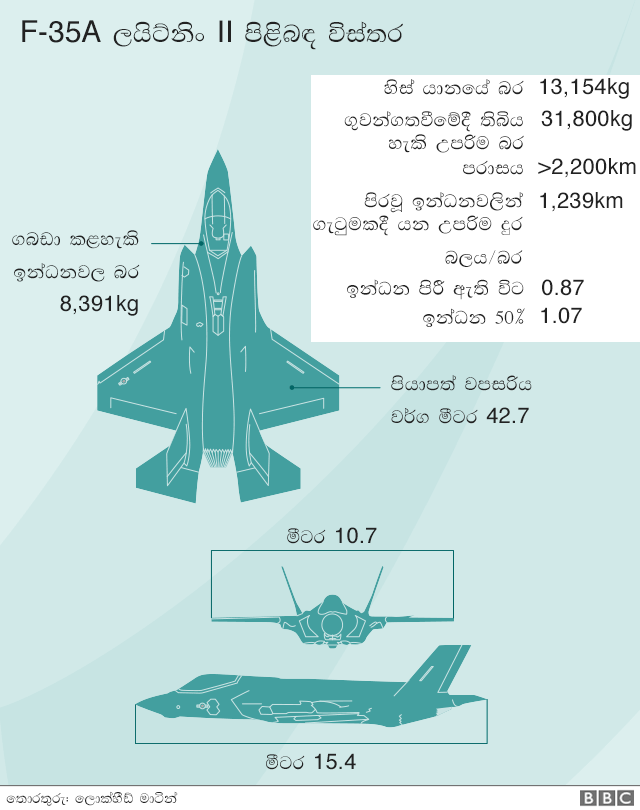 F-35A ලයිට්නිං II පිළිබඳ විස්තර

| | |
|---|---|
| හිස් යානයේ බර | 13,154kg |
| ගුවන්ගතවීමේදී තිබිය හැකි උපරිම බර | 31,800kg |
| පරාසය | >2,200km |
| පිරවූ ඉන්ධනවලින් ගැටුමකදී යන උපරිම දුර | 1,239km |
| බලය/බර | |
| ඉන්ධන පිරී ඇති විට | 0.87 |
| ඉන්ධන 50% | 1.07 |

ගබඩා කළහැකි ඉන්ධනවල බර 8,391kg

පියාපත් වපසරිය වර්ග මීටර 42.7

මීටර 10.7

මීටර 15.4

තොරතුරු: ලොක්හීඩ් මාටින්

BBC