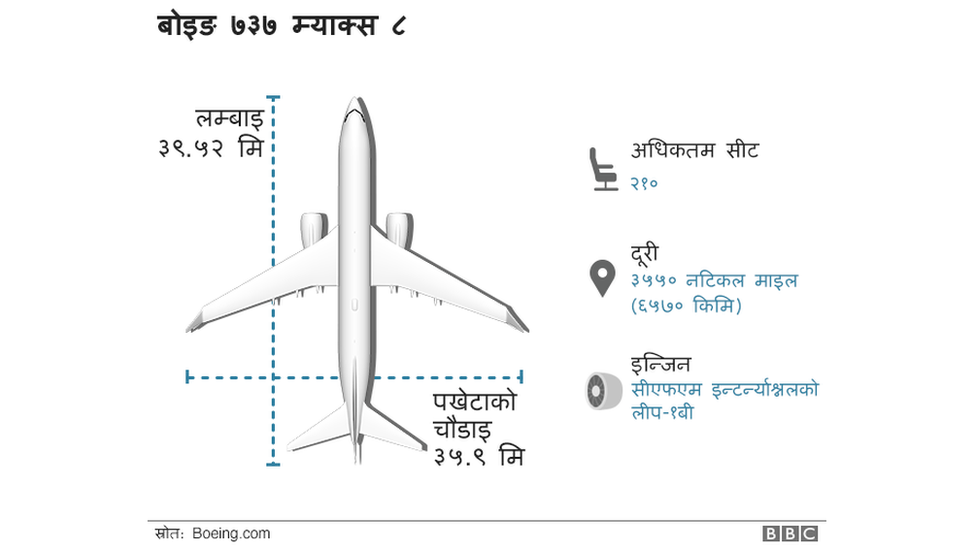 बोइङ ७३७ म्याक्स ८

लम्बाइ
३९.५२ मि

पखेटाको
चौडाइ
३५.९ मि

अधिकतम सीट
२१०

दूरी
३५५० नटिकल माइल
(६५७० किमि)

इन्जिन
सीएफएम इन्टर्न्याश्नलको
लीप-१बी

स्रोत: Boeing.com

BBC