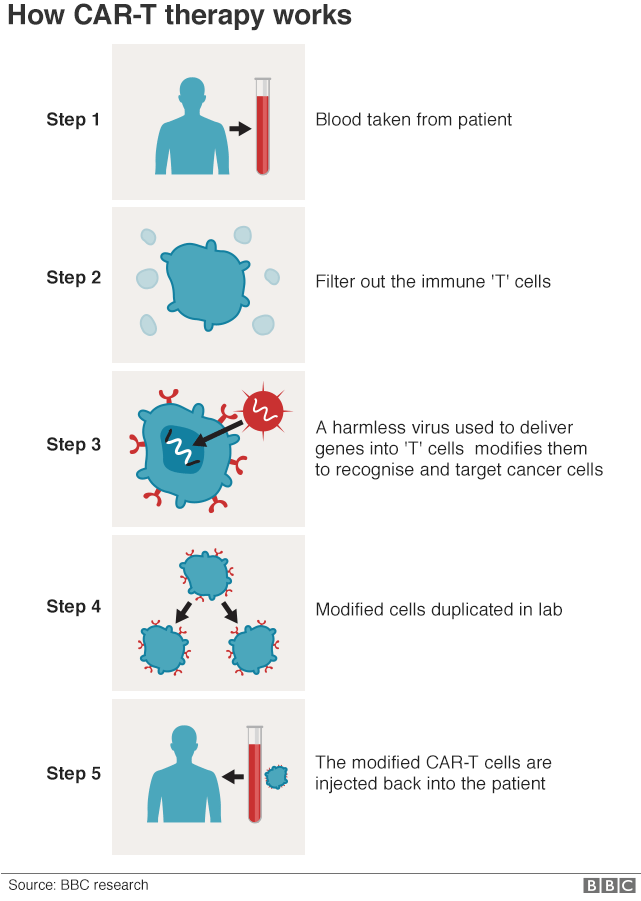 How CAR-T therapy works

Step 1

Blood taken from patient

Step 2

Filter out the immune 'T' cells

Step 3

A harmless virus used to deliver genes into 'T' cells modifies them to recognise and target cancer cells

Step 4

Modified cells duplicated in lab

Step 5

The modified CAR-T cells are injected back into the patient

Source: BBC research

BBC