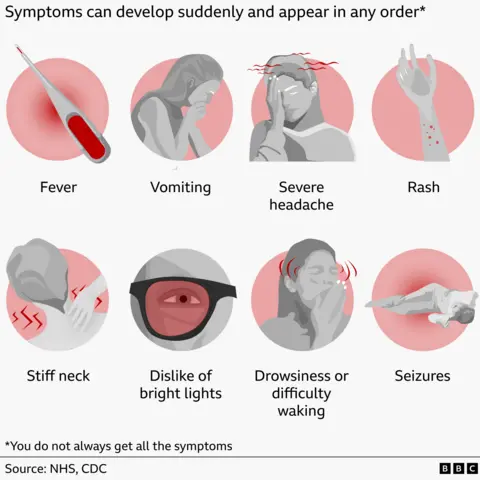 Symptoms can develop suddenly and appear in any order*

Fever

Vomiting

Severe headache

Rash

Stiff neck

Dislike of bright lights

Drowsiness or difficulty waking

Seizures

*You do not always get all the symptoms

Source: NHS, CDC

BBC