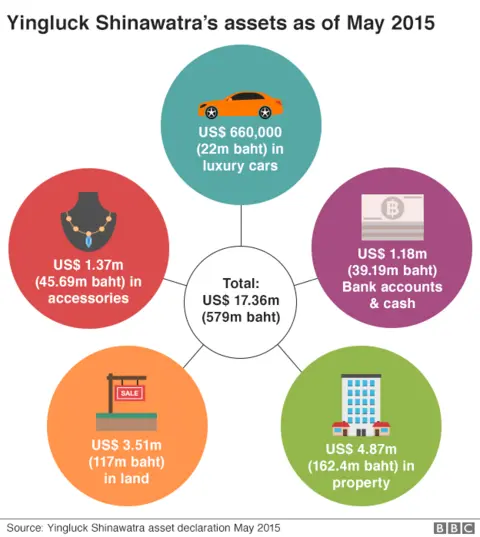 Yingluck Shinawatra's assets as of May 2015

US$ 660,000 (22m baht) in luxury cars

US$ 1.37m (45.69m baht) in accessories

฿

US$ 1.18m (39.19m baht) Bank accounts & cash

Total: US$ 17.36m (579m baht)

SALE

US$ 3.51m (117m baht) in land

US$ 4.87m (162.4m baht) in property

Source: Yingluck Shinawatra asset declaration May 2015

BBC