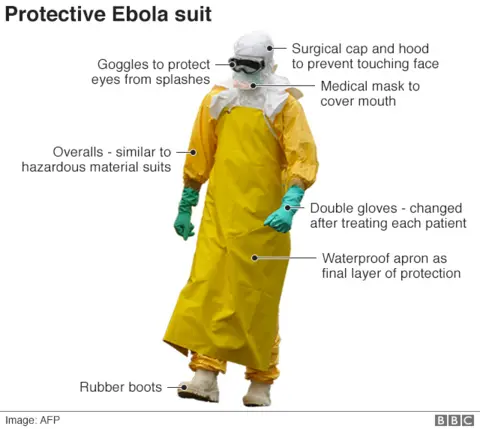 Protective Ebola suit

Surgical cap and hood to prevent touching face

Goggles to protect eyes from splashes

Medical mask to cover mouth

Overalls - similar to hazardous material suits

Double gloves - changed after treating each patient

Waterproof apron as final layer of protection

Rubber boots

Image: AFP

BBC