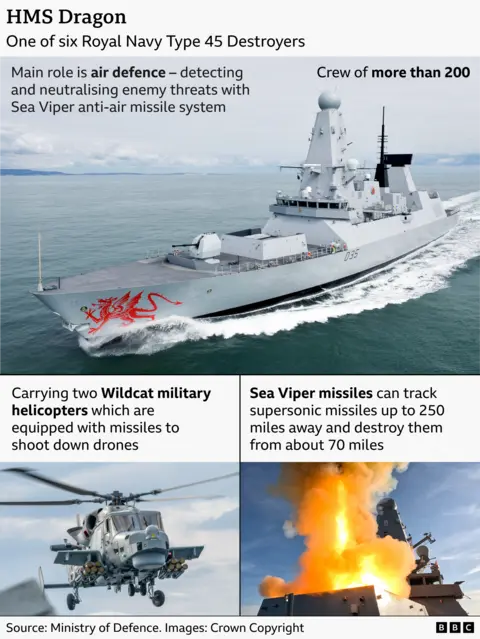 HMS Dragon

One of six Royal Navy Type 45 Destroyers

Main role is air defence – detecting and neutralising enemy threats with Sea Viper anti-air missile system

Crew of more than 200

D35

Carrying two Wildcat military helicopters which are equipped with missiles to shoot down drones

Sea Viper missiles can track supersonic missiles up to 250 miles away and destroy them from about 70 miles

Source: Ministry of Defence. Images: Crown Copyright

BBC