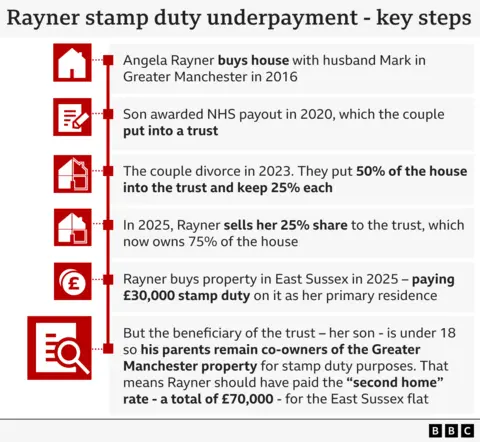 Rayner stamp duty underpayment - key steps

Angela Rayner buys house with husband Mark in Greater Manchester in 2016

Son awarded NHS payout in 2020, which the couple put into a trust

The couple divorce in 2023. They put 50% of the house into the trust and keep 25% each

In 2025, Rayner sells her 25% share to the trust, which now owns 75% of the house

Rayner buys property in East Sussex in 2025 – paying £30,000 stamp duty on it as her primary residence

But the beneficiary of the trust – her son - is under 18 so his parents remain co-owners of the Greater Manchester property for stamp duty purposes. That means Rayner should have paid the “second home” rate - a total of £70,000 - for the East Sussex flat

BBC