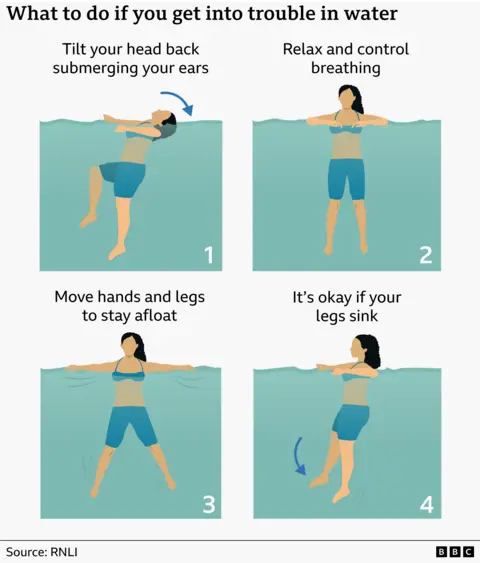 What to do if you get into trouble in water

Tilt your head back submerging your ears

1

Relax and control breathing

2

Move hands and legs to stay afloat

3

It's okay if your legs sink

4

Source: RNLI

BBC