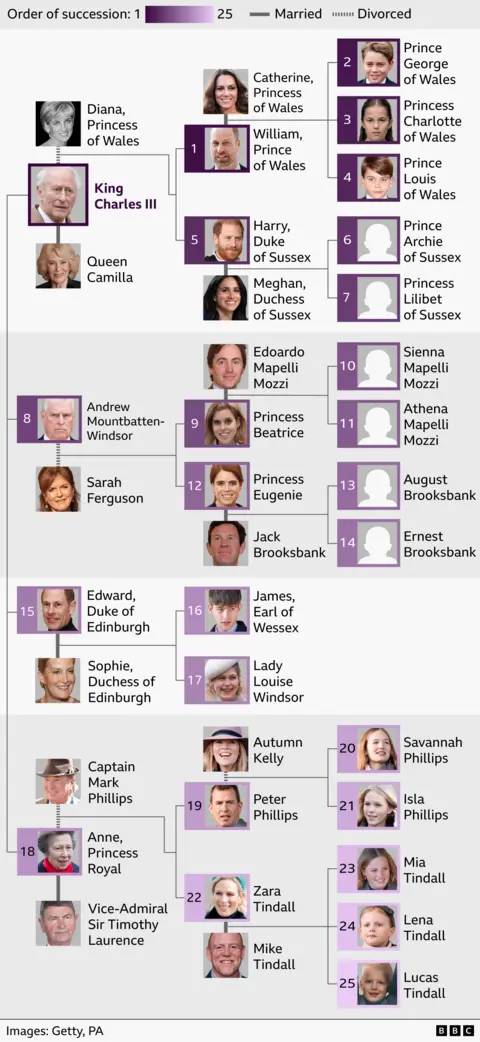 Order of succession: 1 25 Married Divorced

Diana, Princess of Wales

King Charles III

Queen Camilla

Catherine, Princess of Wales

1 William, Prince of Wales

5 Harry, Duke of Sussex

Meghan, Duchess of Sussex

2 Prince George of Wales

3 Princess Charlotte of Wales

4 Prince Louis of Wales

6 Prince Archie of Sussex

7 Princess Lilibet of Sussex

8 Andrew Mountbatten-Windsor

Sarah Ferguson

Edoardo Mapelli Mozzi

9 Princess Beatrice

12 Princess Eugenie

Jack Brooksbank

10 Sienna Mapelli Mozzi

11 Athena Mapelli Mozzi

13 August Brooksbank

14 Ernest Brooksbank

15 Edward, Duke of Edinburgh

Sophie, Duchess of Edinburgh

16 James, Earl of Wessex

17 Lady Louise Windsor

Captain Mark Phillips

18 Anne, Princess Royal

Vice-Admiral Sir Timothy Laurence

Autumn Kelly

19 Peter Phillips

22 Zara Tindall

Mike Tindall

20 Savannah Phillips

21 Isla Phillips

23 Mia Tindall

24 Lena Tindall

25 Lucas Tindall

Images: Getty, PA

BBC