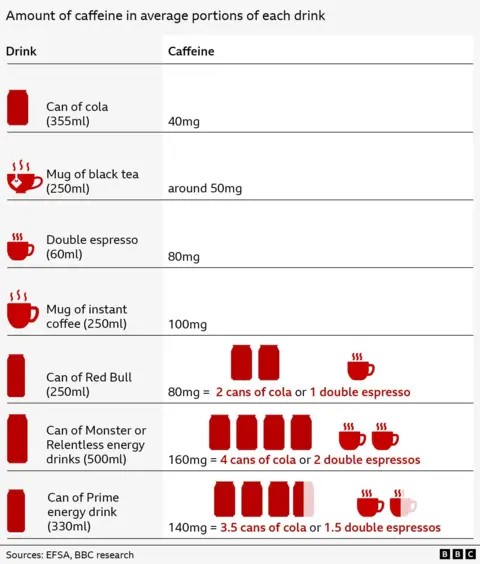 Amount of caffeine in average portions of each drink

| Drink | Caffeine |
|---|---|
| Can of cola (355ml) | 40mg |
| Mug of black tea (250ml) | around 50mg |
| Double espresso (60ml) | 80mg |
| Mug of instant coffee (250ml) | 100mg |
| Can of Red Bull (250ml) | 80mg = 2 cans of cola or 1 double espresso |
| Can of Monster or Relentless energy drinks (500ml) | 160mg = 4 cans of cola or 2 double espressos |
| Can of Prime energy drink (330ml) | 140mg = 3.5 cans of cola or 1.5 double espressos |

Sources: EFSA, BBC research

BBC