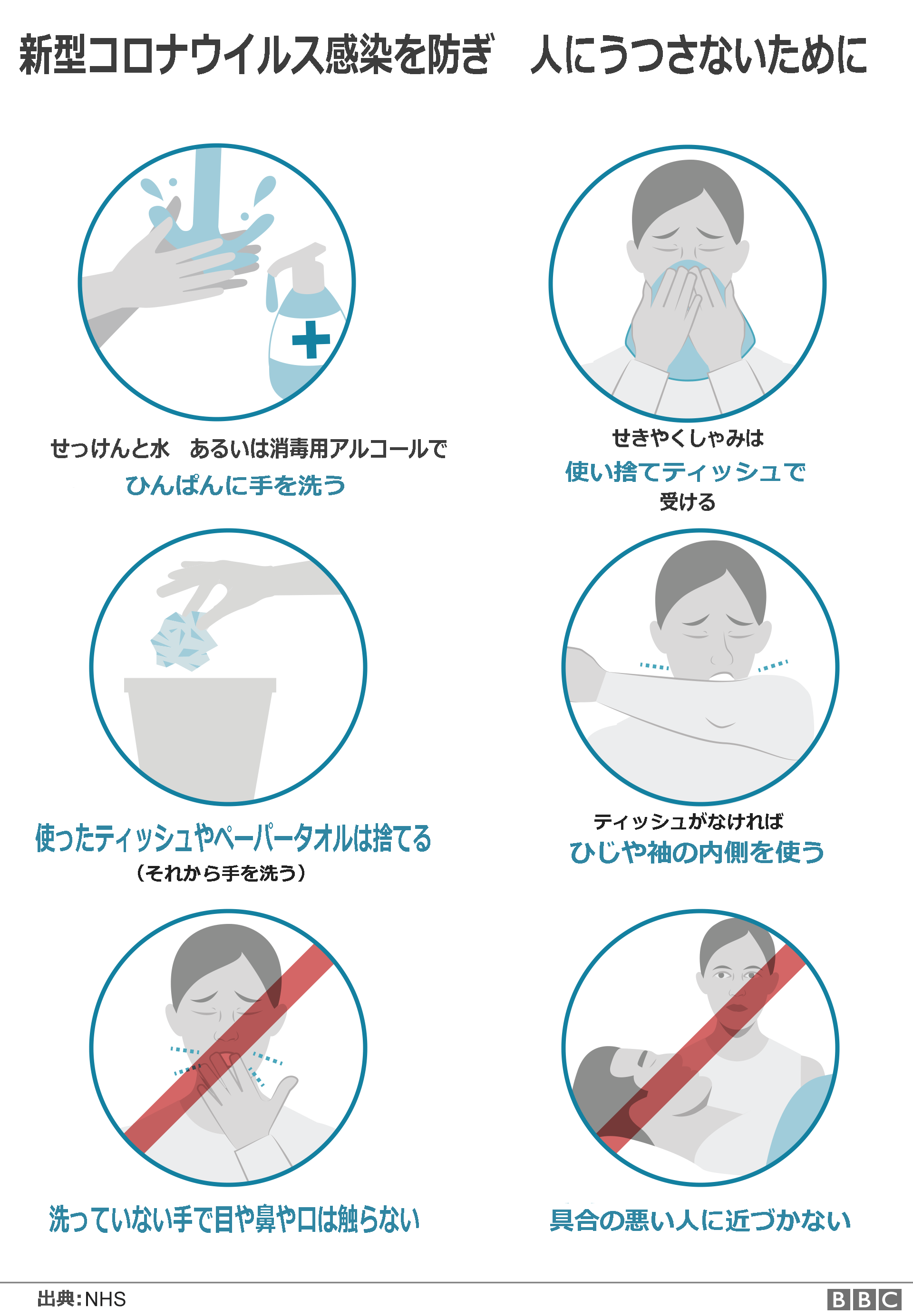 新型コロナウイルス感染を防ぎ　人にうつさないために

せっけんと水　あるいは消毒用アルコールで
ひんぱんに手を洗う

せきやくしゃみは
使い捨てティッシュで
受ける

使ったティッシュやペーパータオルは捨てる
（それから手を洗う）

ティッシュがなければ
ひじや袖の内側を使う

洗っていない手で目や鼻や口は触らない

具合の悪い人に近づかない

出典：NHS

BBC