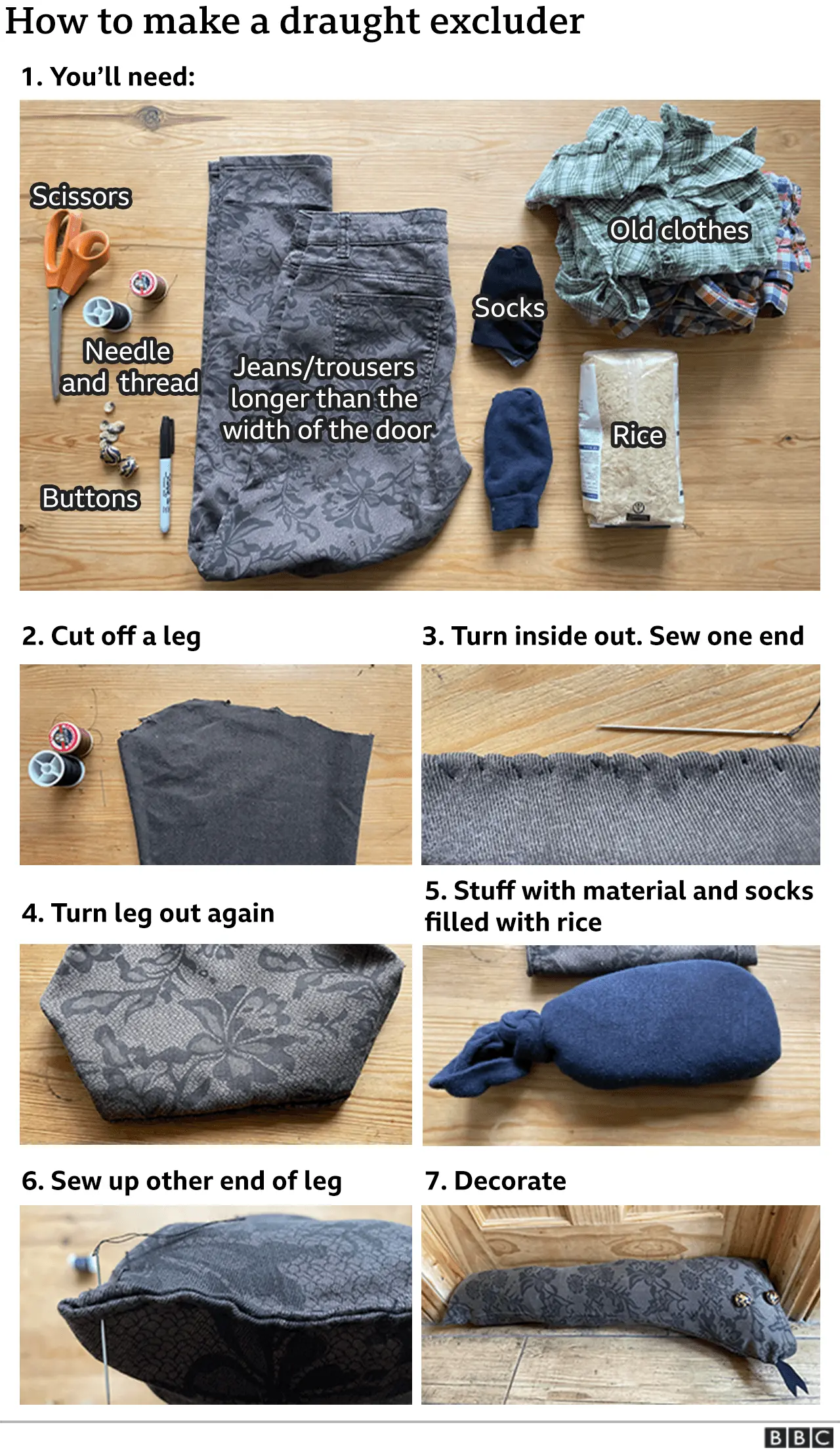 How to make a draught excluder

1. You'll need:

Scissors

Needle and thread

Buttons

Jeans/trousers longer than the width of the door

Socks

Old clothes

Rice

2. Cut off a leg

3. Turn inside out. Sew one end

4. Turn leg out again

5. Stuff with material and socks filled with rice

6. Sew up other end of leg

7. Decorate

BBC