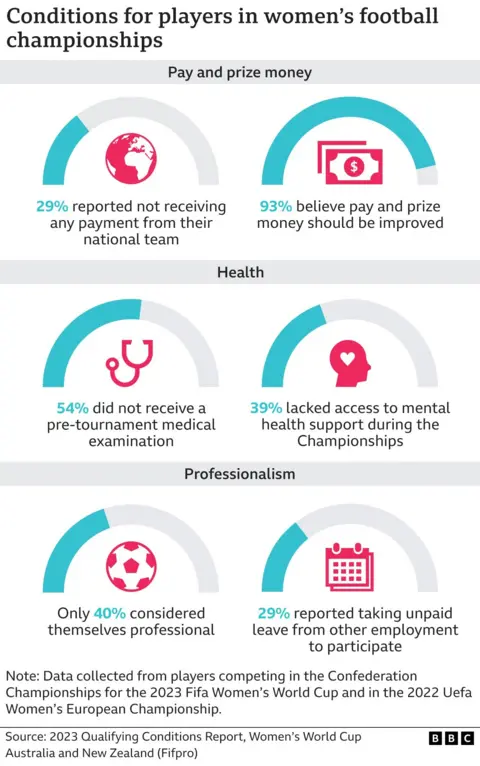 Conditions for players in women's football championships

Pay and prize money

29% reported not receiving any payment from their national team

93% believe pay and prize money should be improved

Health

54% did not receive a pre-tournament medical examination

39% lacked access to mental health support during the Championships

Professionalism

Only 40% considered themselves professional

29% reported taking unpaid leave from other employment to participate

Note: Data collected from players competing in the Confederation Championships for the 2023 Fifa Women's World Cup and in the 2022 Uefa Women's European Championship.

Source: 2023 Qualifying Conditions Report, Women's World Cup Australia and New Zealand (Fifpro)

BBC