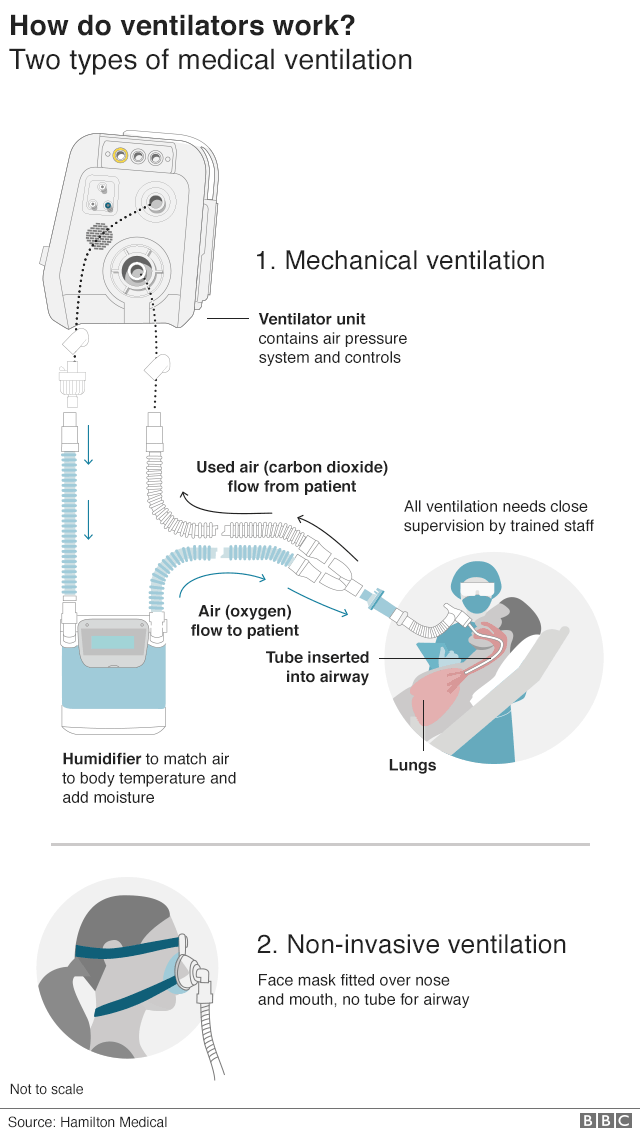 How do ventilators work?
Two types of medical ventilation

1. Mechanical ventilation

Ventilator unit contains air pressure system and controls

Used air (carbon dioxide) flow from patient

All ventilation needs close supervision by trained staff

Air (oxygen) flow to patient

Tube inserted into airway

Humidifier to match air to body temperature and add moisture

Lungs

2. Non-invasive ventilation

Face mask fitted over nose and mouth, no tube for airway

Not to scale

Source: Hamilton Medical

BBC