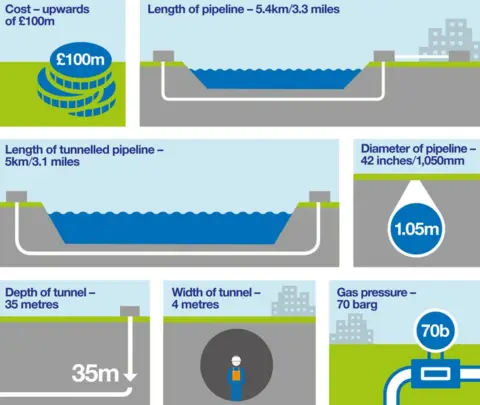 Cost – upwards of £100m

£100m

Length of pipeline – 5.4km/3.3 miles

Length of tunnelled pipeline – 5km/3.1 miles

Diameter of pipeline – 42 inches/1,050mm

1.05m

Depth of tunnel – 35 metres

35m

Width of tunnel – 4 metres

Gas pressure – 70 barg

70b