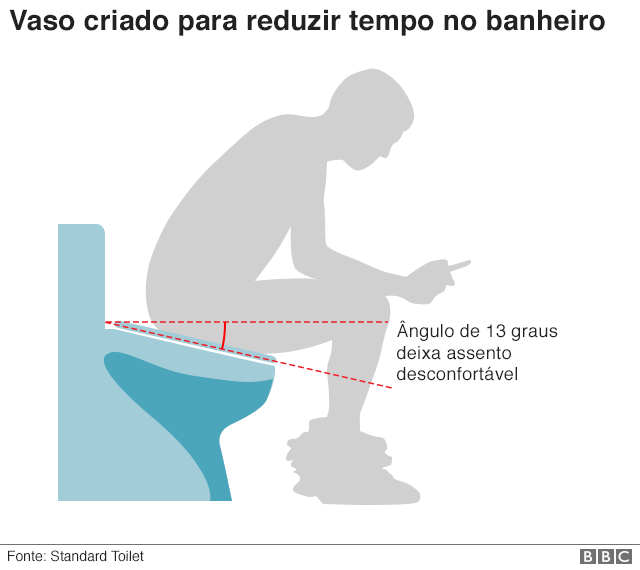 Vaso criado para reduzir tempo no banheiro

Ângulo de 13 graus deixa assento desconfortável

Fonte: Standard Toilet

BBC