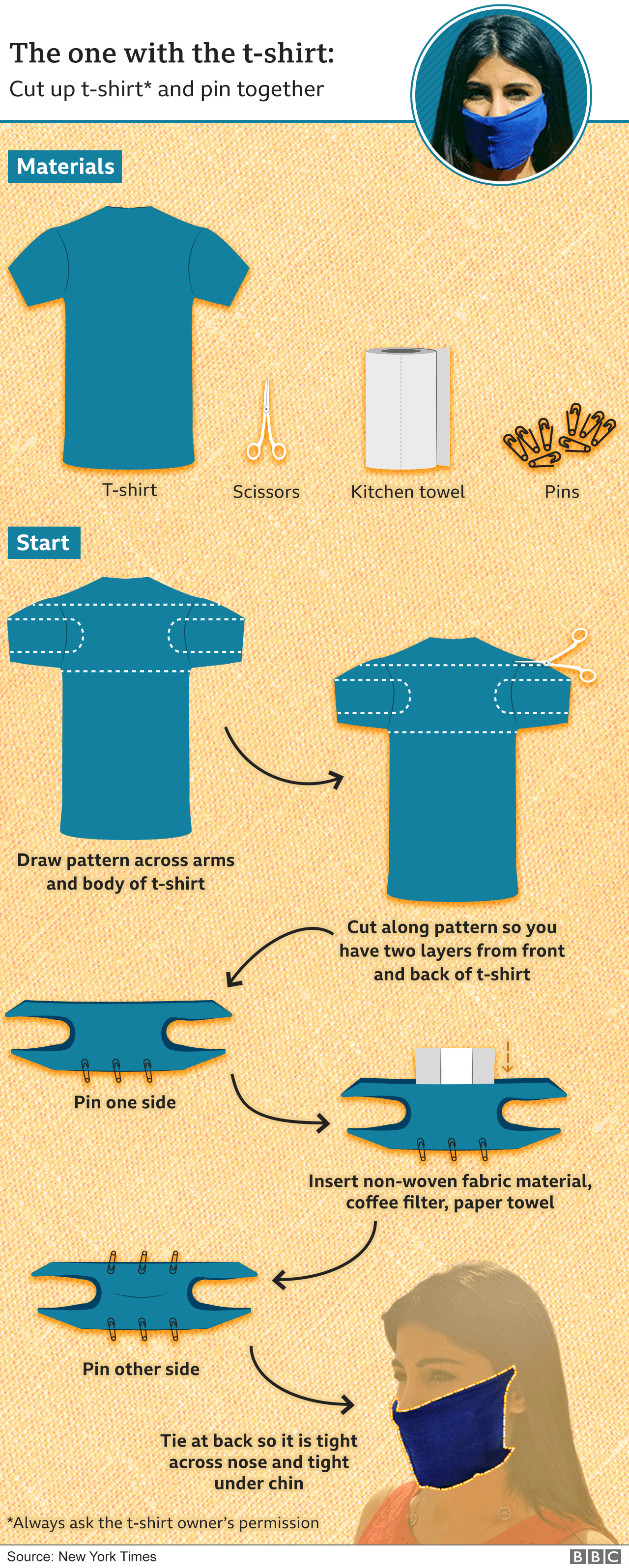 The one with the t-shirt:
Cut up t-shirt* and pin together

Materials

T-shirt

Scissors

Kitchen towel

Pins

Start

Draw pattern across arms and body of t-shirt

Cut along pattern so you have two layers from front and back of t-shirt

Pin one side

Insert non-woven fabric material, coffee filter, paper towel

Pin other side

Tie at back so it is tight across nose and tight under chin

*Always ask the t-shirt owner's permission

Source: New York Times

BBC