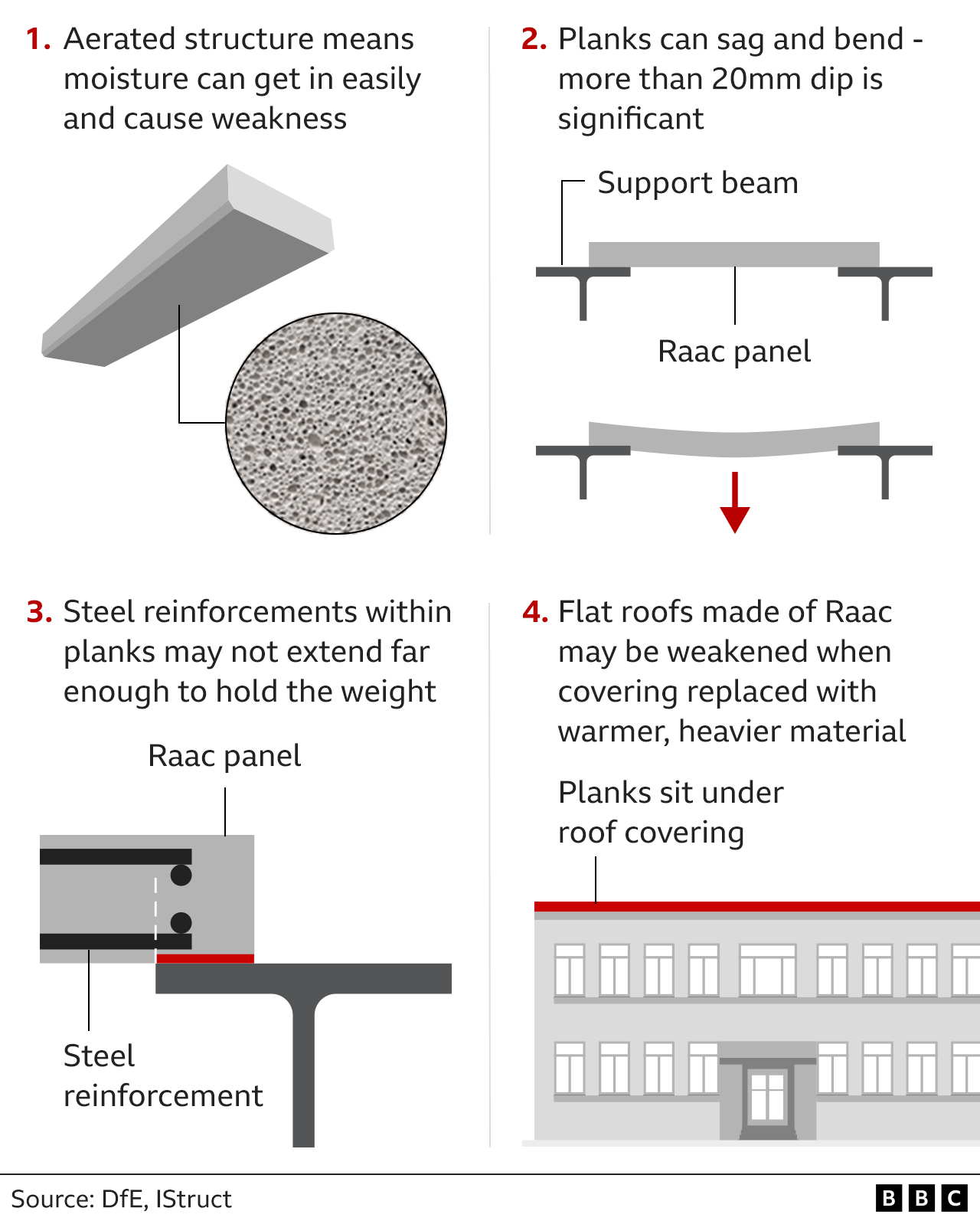 1. Aerated structure means moisture can get in easily and cause weakness

2. Planks can sag and bend - more than 20mm dip is significant

Support beam

Raac panel

3. Steel reinforcements within planks may not extend far enough to hold the weight

Raac panel

Steel reinforcement

4. Flat roofs made of Raac may be weakened when covering replaced with warmer, heavier material

Planks sit under roof covering

Source: DfE, IStruct

BBC