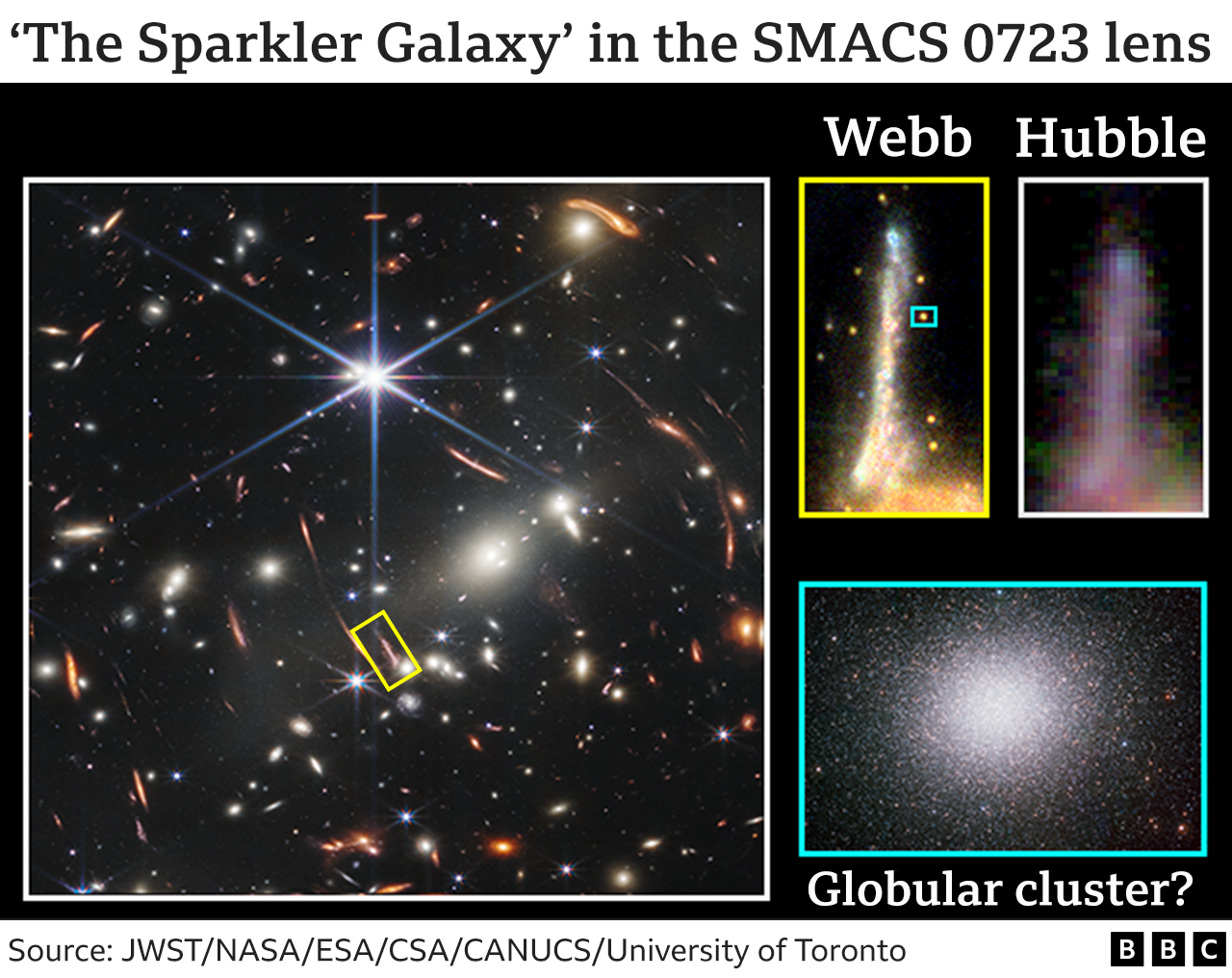 ‘The Sparkler Galaxy’ in the SMACS 0723 lens

Webb

Hubble

Globular cluster?

Source: JWST/NASA/ESA/CSA/CANUCS/University of Toronto

BBC