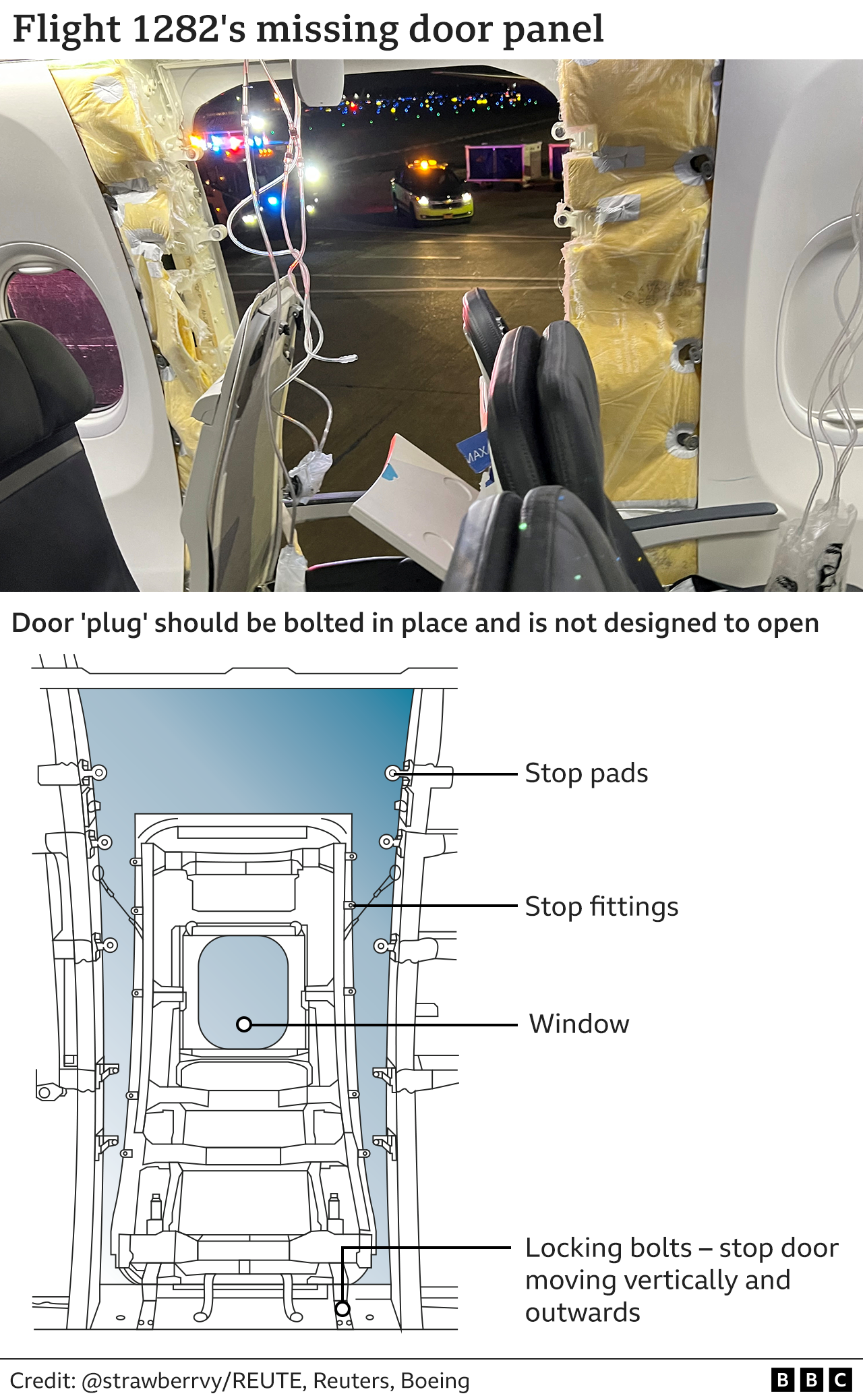 Flight 1282's missing door panel

MAX

Door 'plug' should be bolted in place and is not designed to open

Stop pads

Stop fittings

Window

Locking bolts – stop door moving vertically and outwards

Credit: @strawberrvy/REUTE, Reuters, Boeing

BBC