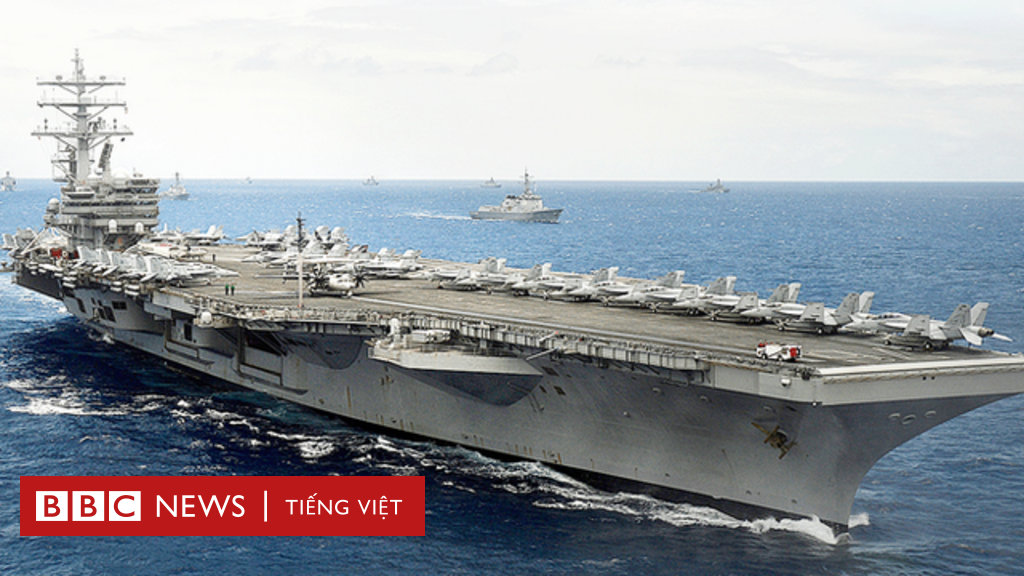 BBC NEWS | TIẾNG VIỆT