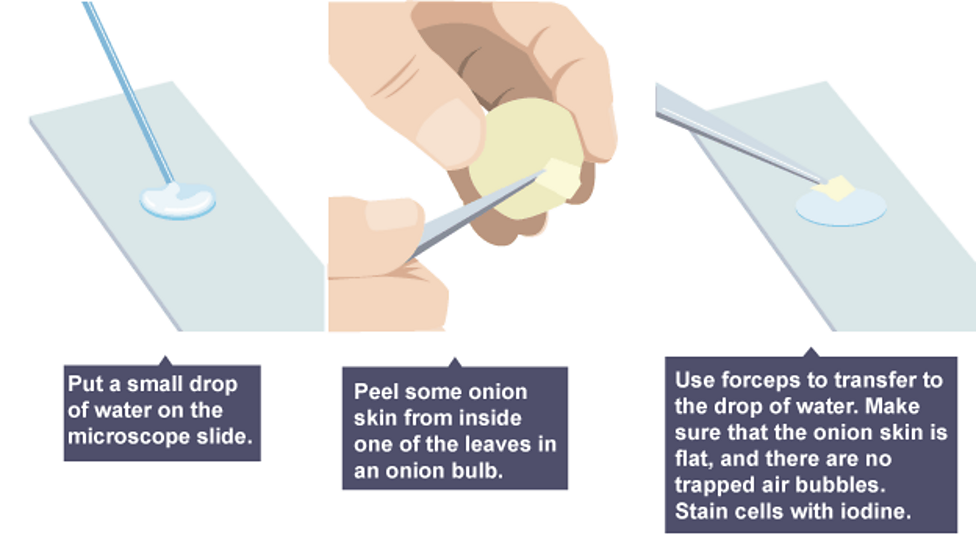 Put a small drop of water on the microscope slide.

Peel some onion skin from inside one of the leaves in an onion bulb.

Use forceps to transfer to the drop of water. Make sure that the onion skin is flat, and there are no trapped air bubbles. Stain cells with iodine.