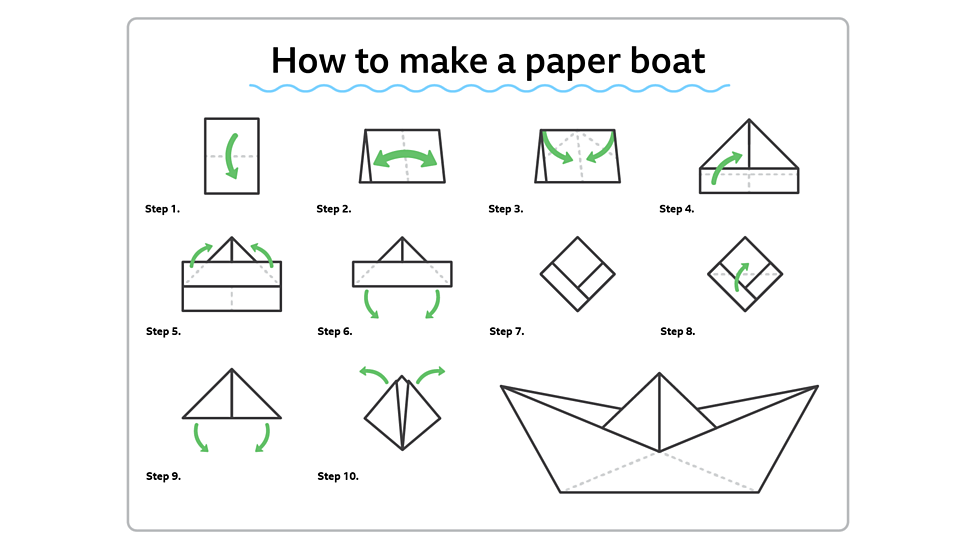 How to make a paper boat

Step 1.

Step 2.

Step 3.

Step 4.

Step 5.

Step 6.

Step 7.

Step 8.

Step 9.

Step 10.