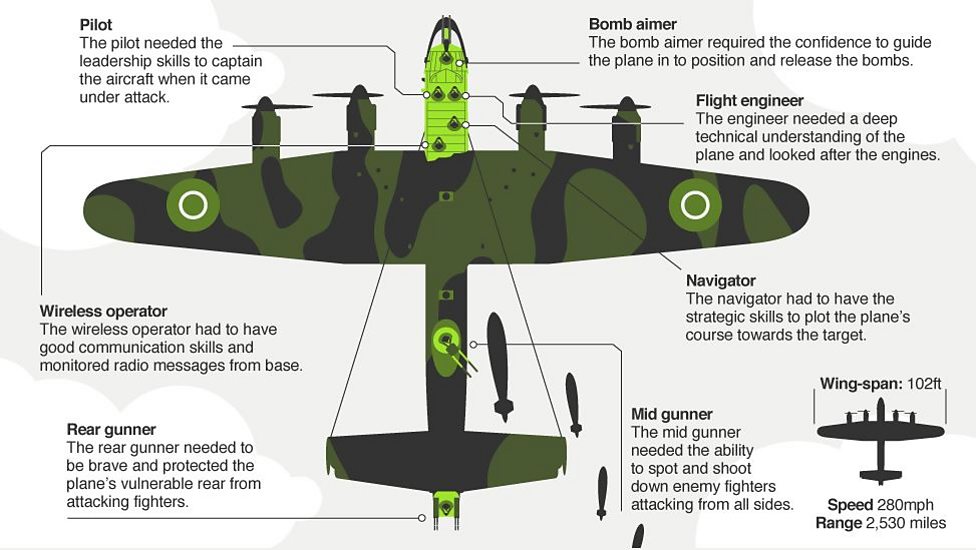 Pilot
The pilot needed the leadership skills to captain the aircraft when it came under attack.

Bomb aimer
The bomb aimer required the confidence to guide the plane in to position and release the bombs.

Flight engineer
The engineer needed a deep technical understanding of the plane and looked after the engines.

Navigator
The navigator had to have the strategic skills to plot the plane's course towards the target.

Wireless operator
The wireless operator had to have good communication skills and monitored radio messages from base.

Rear gunner
The rear gunner needed to be brave and protected the plane's vulnerable rear from attacking fighters.

Mid gunner
The mid gunner needed the ability to spot and shoot down enemy fighters attacking from all sides.

Wing-span: 102ft

Speed 280mph
Range 2,530 miles