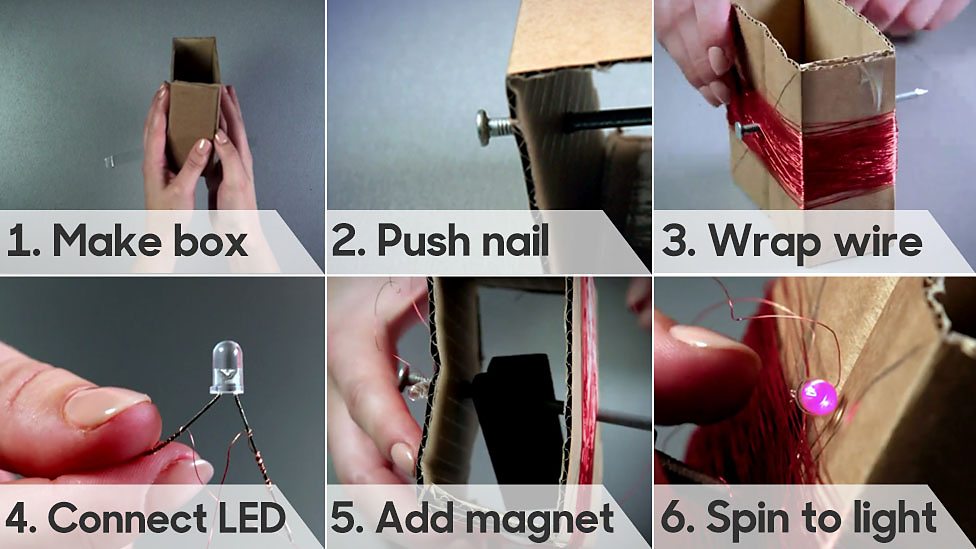 1. Make box

2. Push nail

3. Wrap wire

4. Connect LED

5. Add magnet

6. Spin to light