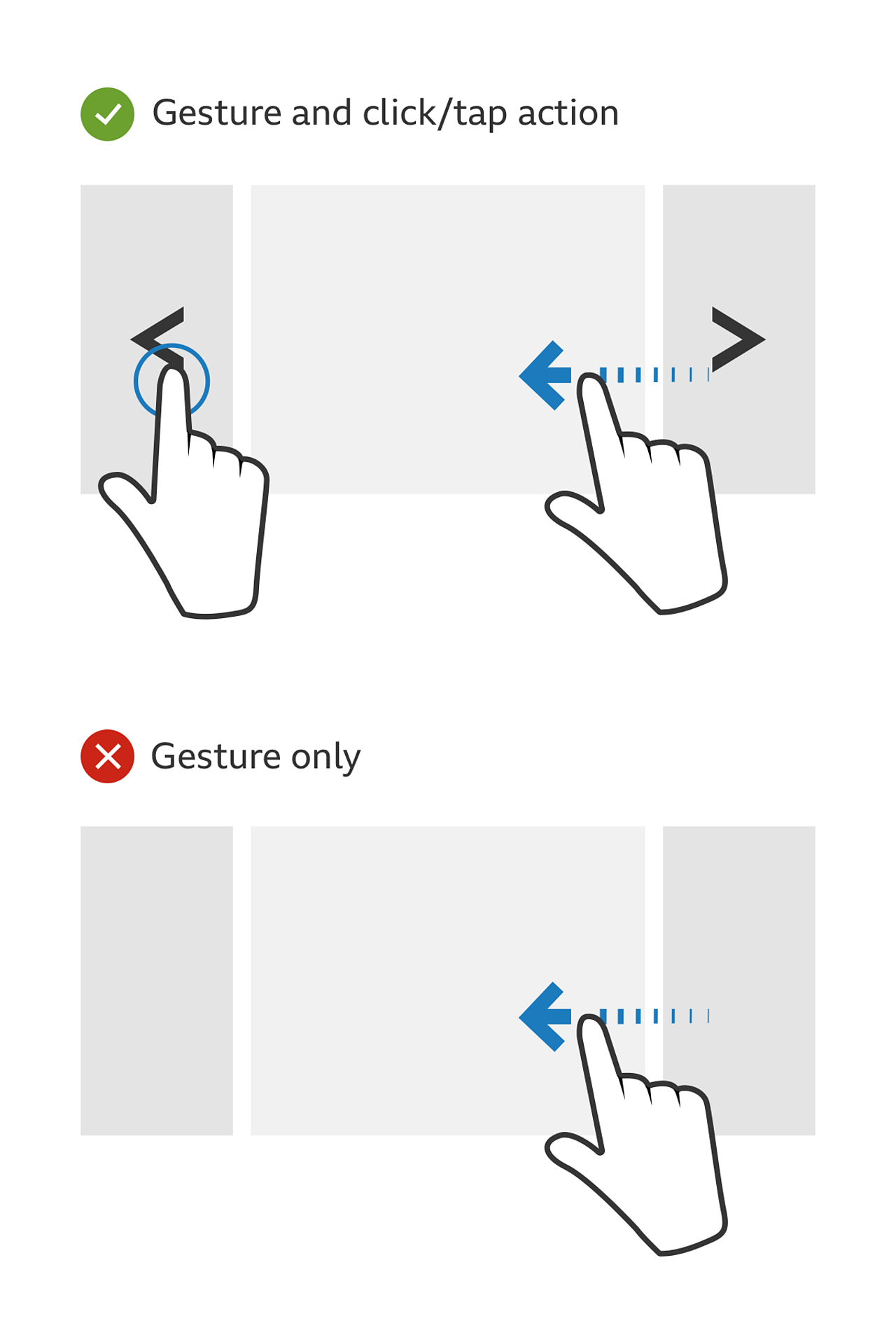 Gesture and click/tap action

Gesture only