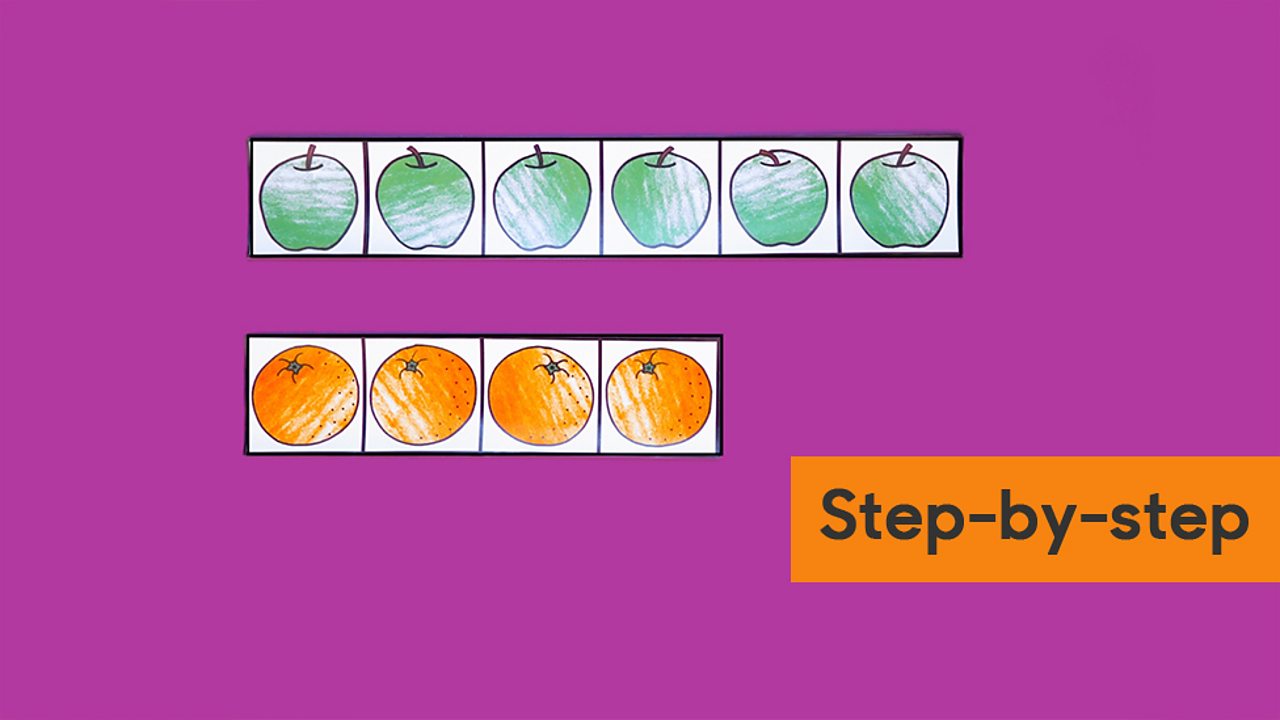 Step-by-step