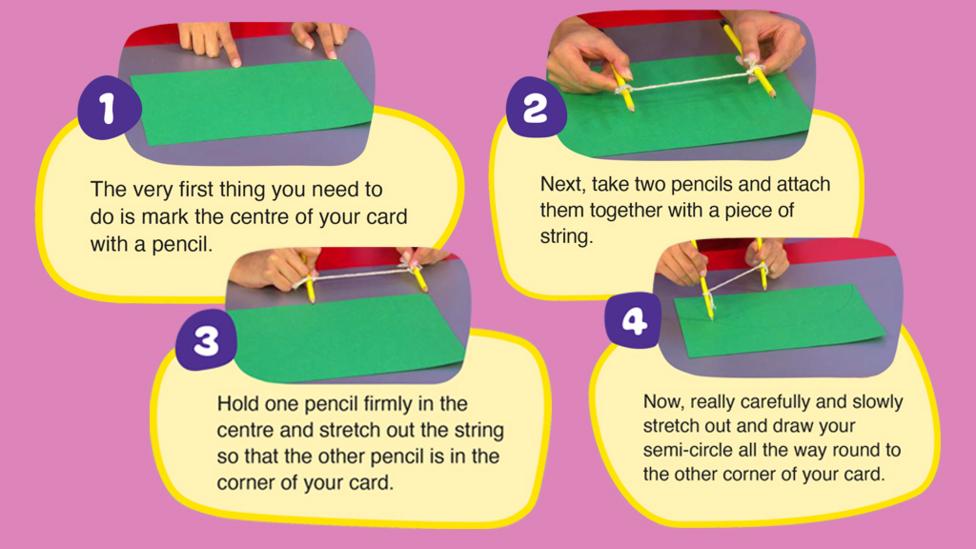 1

The very first thing you need to do is mark the centre of your card with a pencil.

2

Next, take two pencils and attach them together with a piece of string.

3

Hold one pencil firmly in the centre and stretch out the string so that the other pencil is in the corner of your card.

4

Now, really carefully and slowly stretch out and draw your semi-circle all the way round to the other corner of your card.