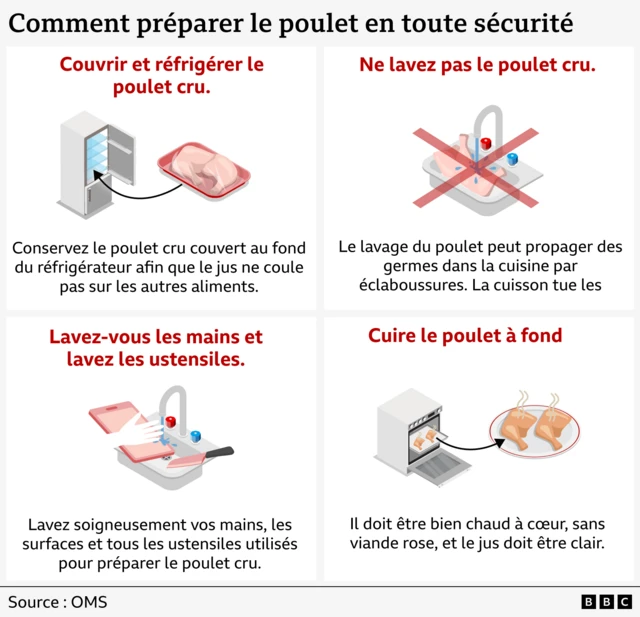 Comment préparer le poulet en toute sécurité

Couvrir et réfrigérer le poulet cru.

Conservez le poulet cru couvert au fond du réfrigérateur afin que le jus ne coule pas sur les autres aliments.

Ne lavez pas le poulet cru.

Le lavage du poulet peut propager des germes dans la cuisine par éclaboussures. La cuisson tue les

Lavez-vous les mains et lavez les ustensiles.

Lavez soigneusement vos mains, les surfaces et tous les ustensiles utilisés pour préparer le poulet cru.

Cuire le poulet à fond

Il doit être bien chaud à cœur, sans viande rose, et le jus doit être clair.

Source : OMS

BBC