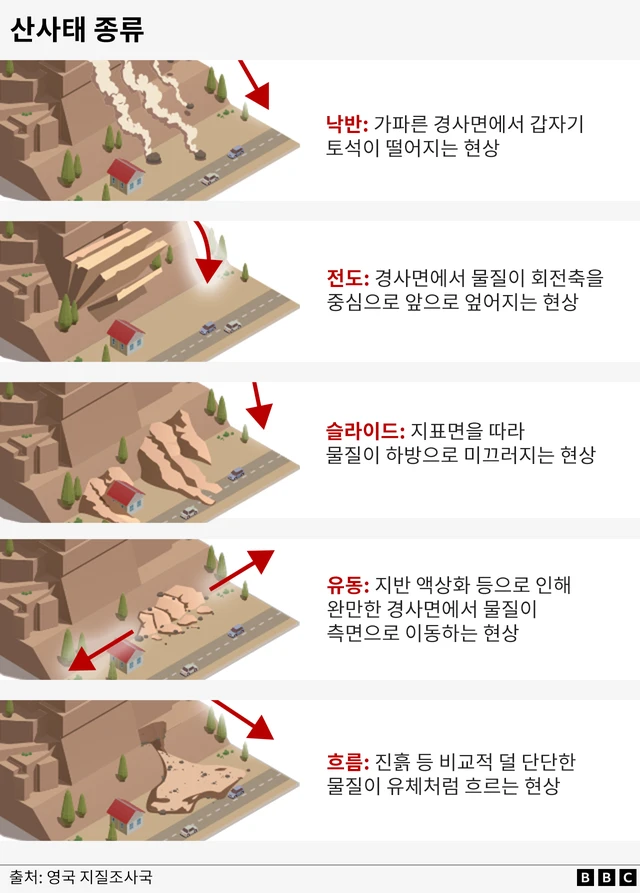 산사태 종류

낙반: 가파른 경사면에서 갑자기 토석이 떨어지는 현상

전도: 경사면에서 물질이 회전축을 중심으로 앞으로 엎어지는 현상

슬라이드: 지표면을 따라 물질이 하방으로 미끄러지는 현상

유동: 지반 액상화 등으로 인해 완만한 경사면에서 물질이 측면으로 이동하는 현상

흐름: 진흙 등 비교적 덜 단단한 물질이 유체처럼 흐르는 현상

출처: 영국 지질조사국

BBC