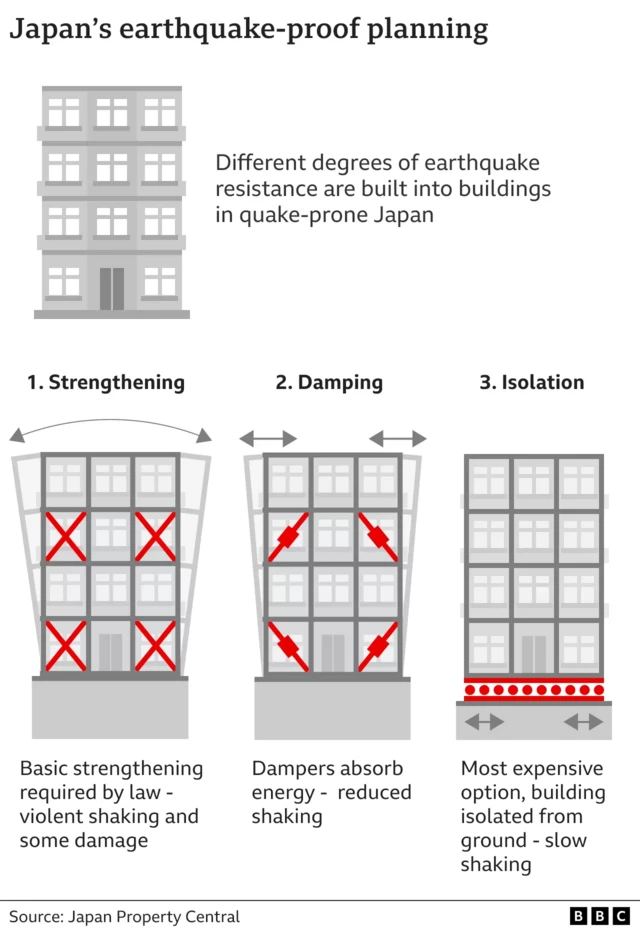 Japan's earthquake-proof planning

Different degrees of earthquake resistance are built into buildings in quake-prone Japan

1. Strengthening

2. Damping

3. Isolation

Basic strengthening required by law - violent shaking and some damage

Dampers absorb energy - reduced shaking

Most expensive option, building isolated from ground - slow shaking

Source: Japan Property Central

BBC